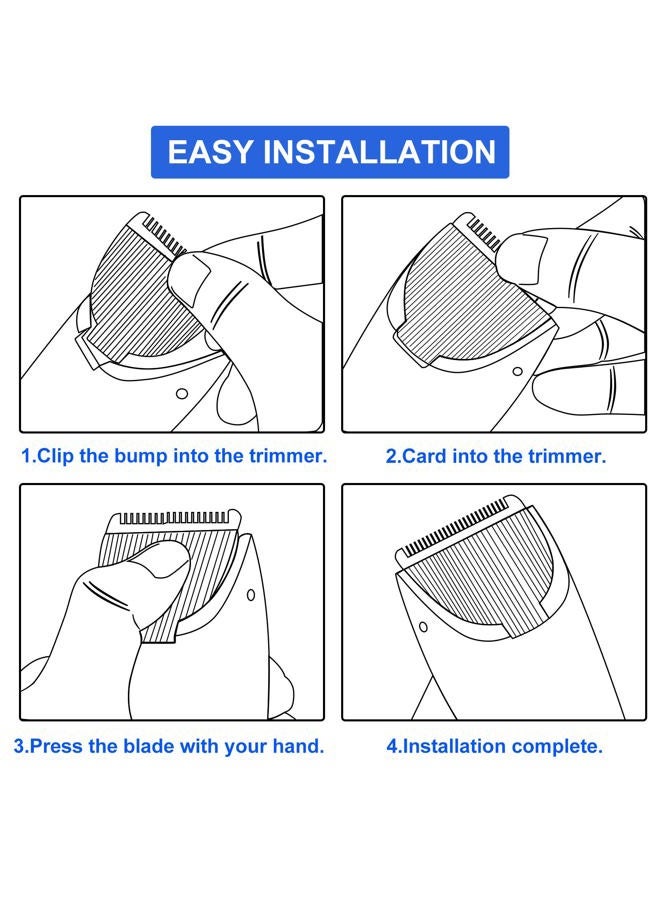 EASY INSTALLATION

1.Clip the bump into the trimmer.

2.Card into the trimmer.

3.Press the blade with your hand.

4.Installation complete.