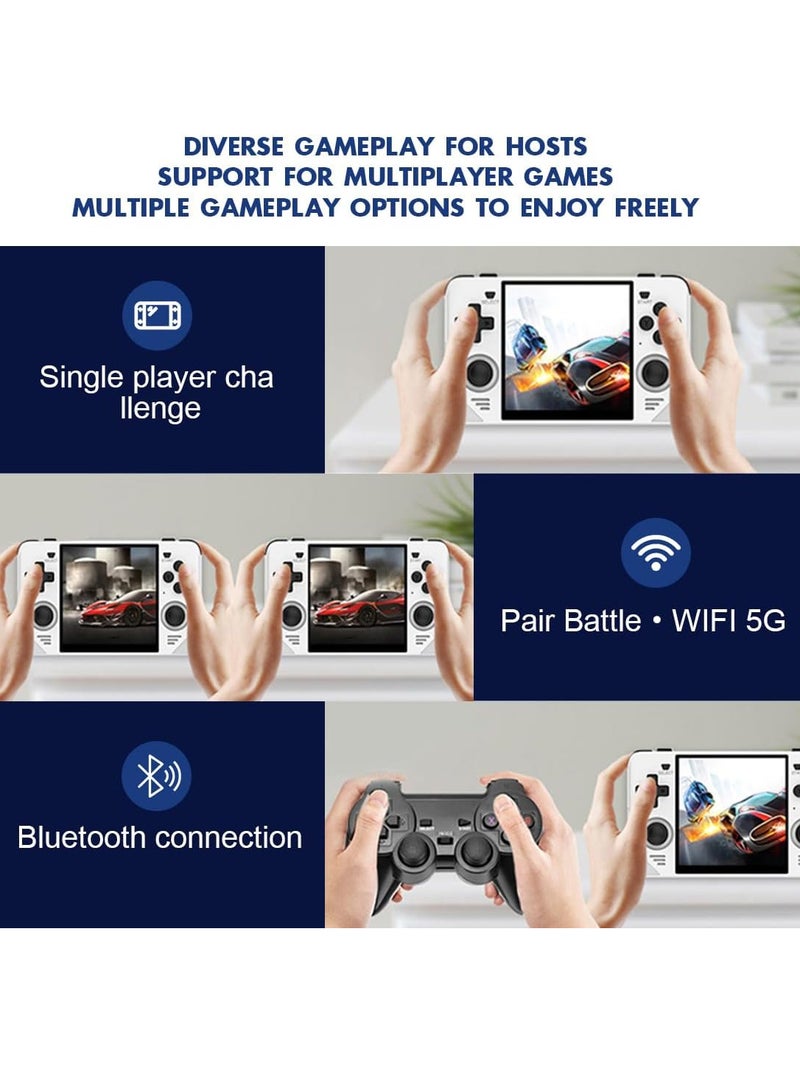 DIVERSE GAMEPLAY FOR HOSTS
SUPPORT FOR MULTIPLAYER GAMES
MULTIPLE GAMEPLAY OPTIONS TO ENJOY FREELY

Single player cha llenge

Pair Battle • WIFI 5G

Bluetooth connection