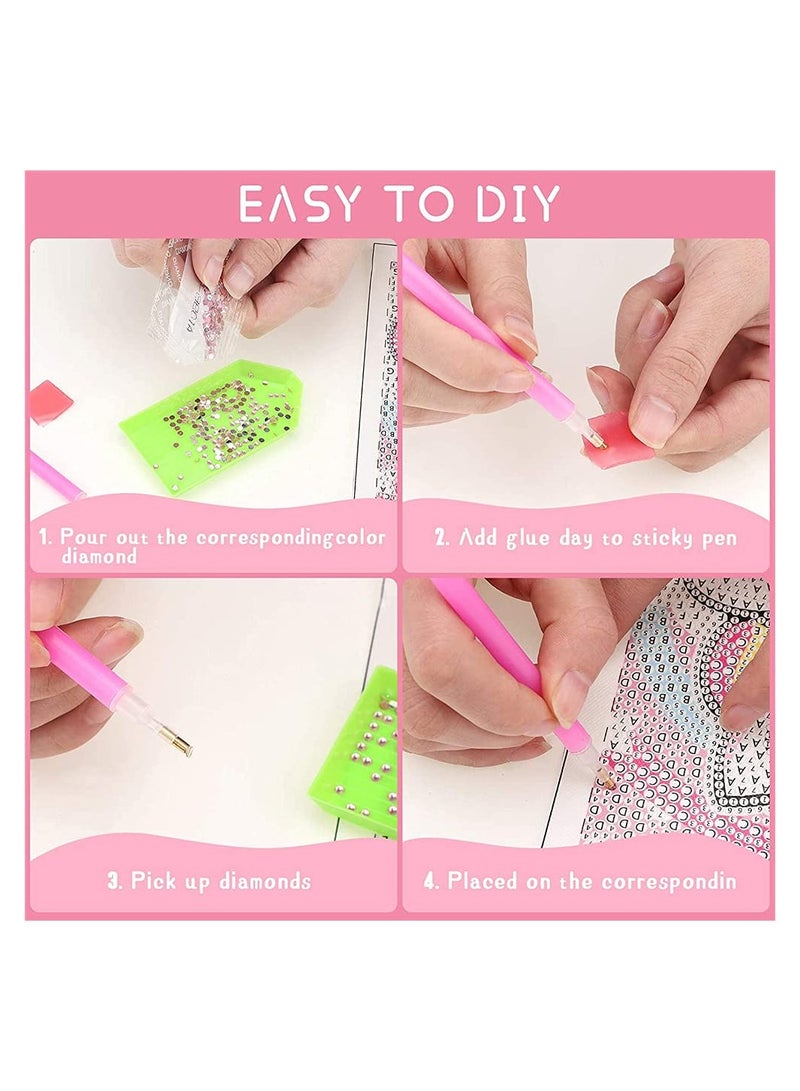 EASY TO DIY

1. Pour out the correspondingcolor diamond

2. Add glue day to sticky pen

3. Pick up diamonds

4. Placed on the correspondin