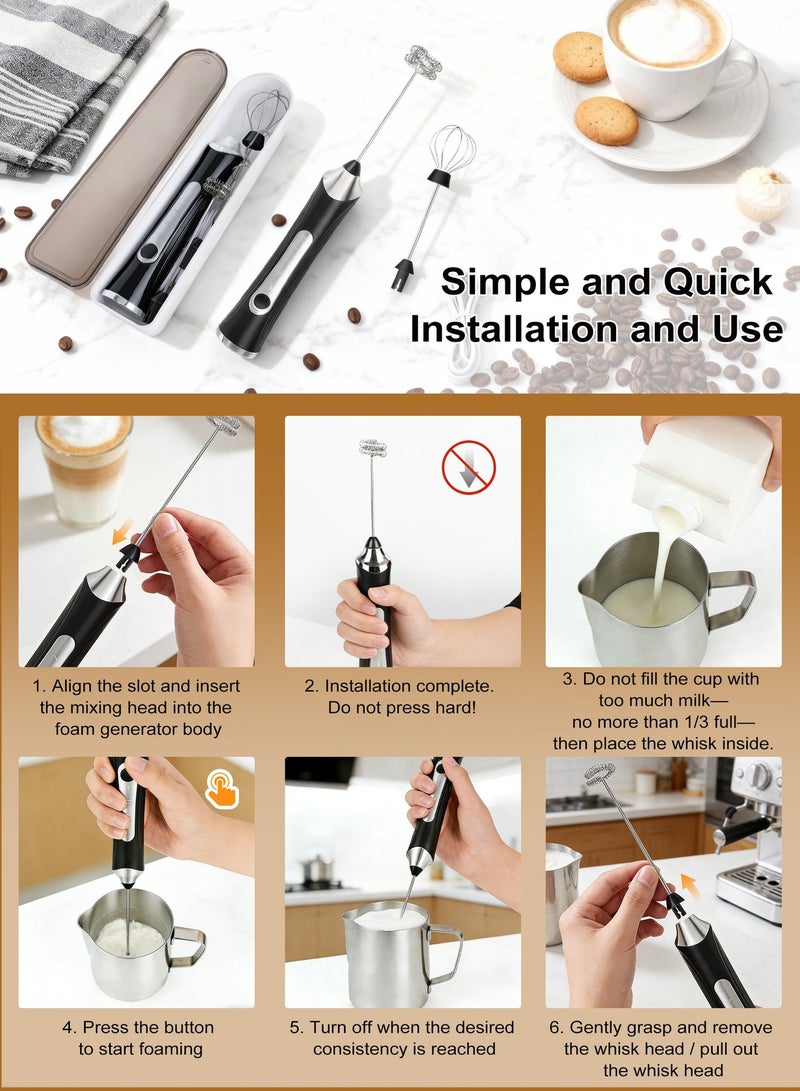 Simple and Quick Installation and Use

1. Align the slot and insert the mixing head into the foam generator body

2. Installation complete. Do not press hard!

3. Do not fill the cup with too much milk— no more than 1/3 full— then place the whisk inside.

4. Press the button to start foaming

5. Turn off when the desired consistency is reached

6. Gently grasp and remove the whisk head / pull out the whisk head