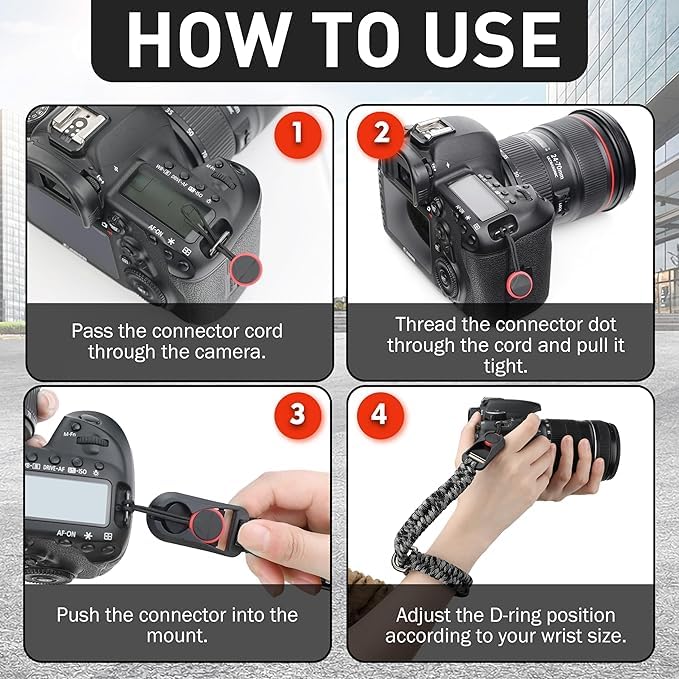 HOW TO USE

1

Pass the connector cord through the camera.

2

Thread the connector dot through the cord and pull it tight.

3

Push the connector into the mount.

4

Adjust the D-ring position according to your wrist size.