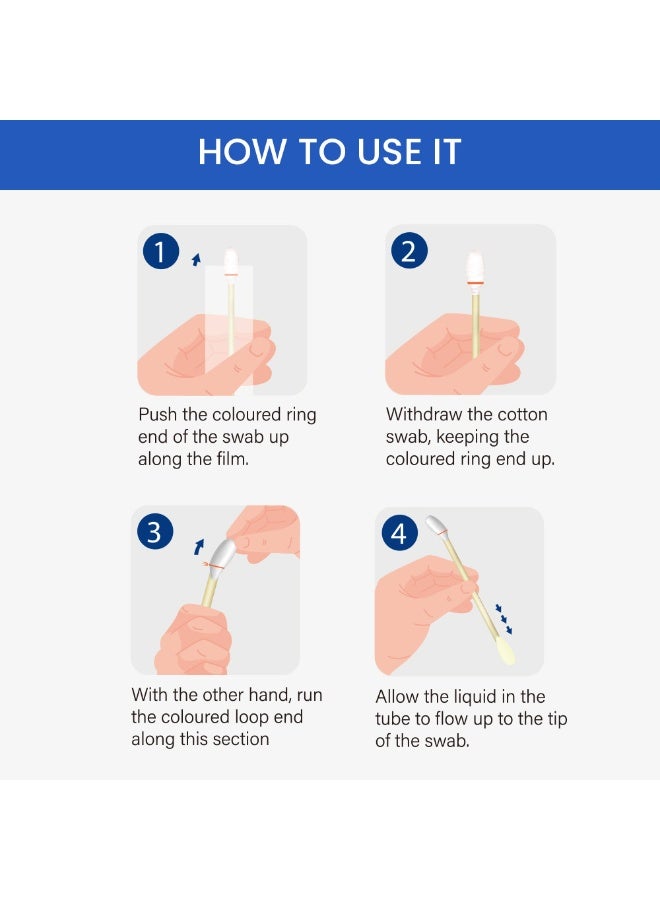 HOW TO USE IT

1

Push the coloured ring end of the swab up along the film.

2

Withdraw the cotton swab, keeping the coloured ring end up.

3

With the other hand, run the coloured loop end along this section

4

Allow the liquid in the tube to flow up to the tip of the swab.