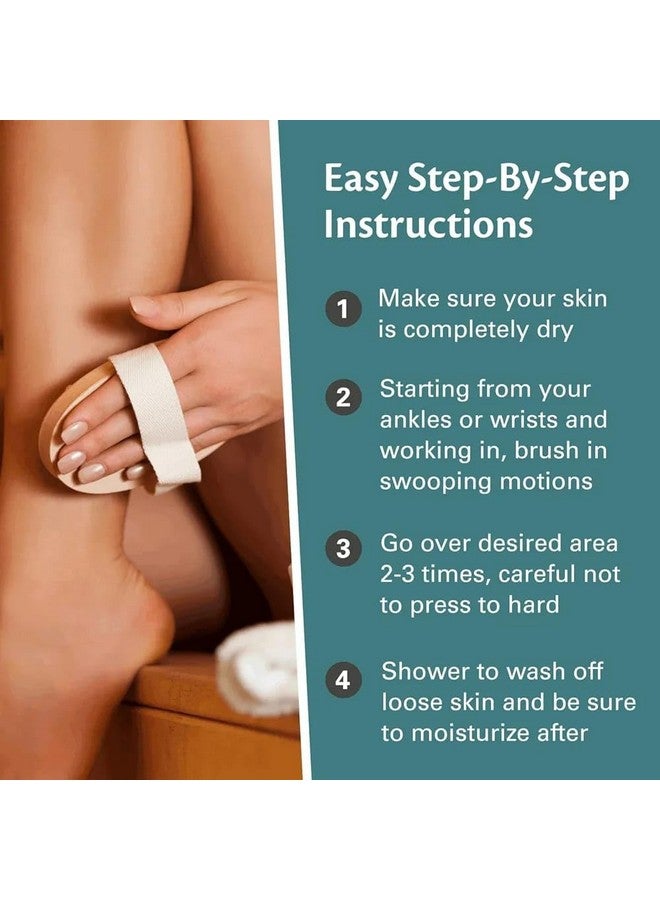 Easy Step-By-Step Instructions

1 Make sure your skin is completely dry

2 Starting from your ankles or wrists and working in, brush in swooping motions

3 Go over desired area 2-3 times, careful not to press to hard

4 Shower to wash off loose skin and be sure to moisturize after