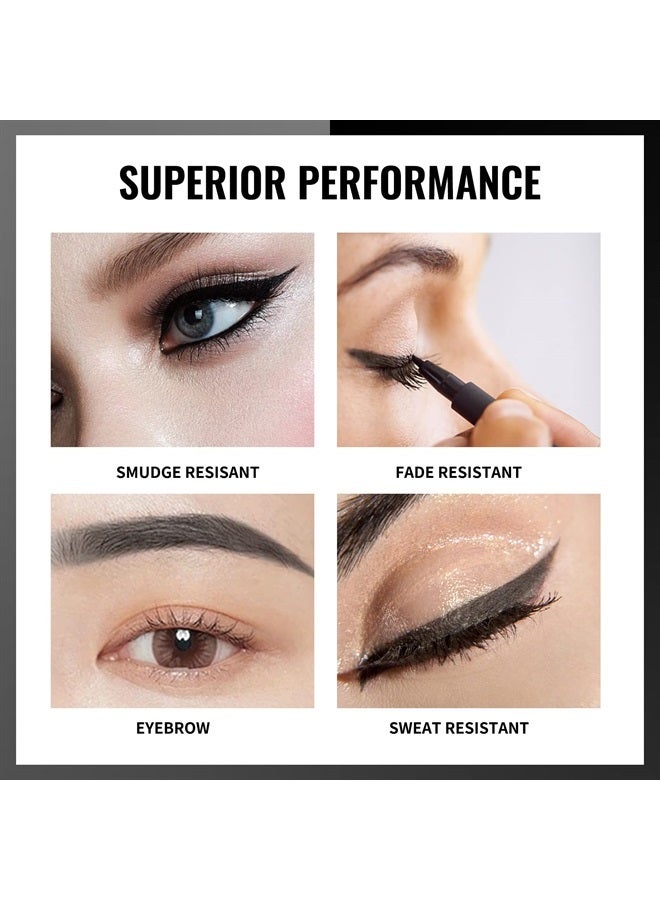 SUPERIOR PERFORMANCE

SMUDGE RESISANT

FADE RESISTANT

EYEBROW

SWEAT RESISTANT