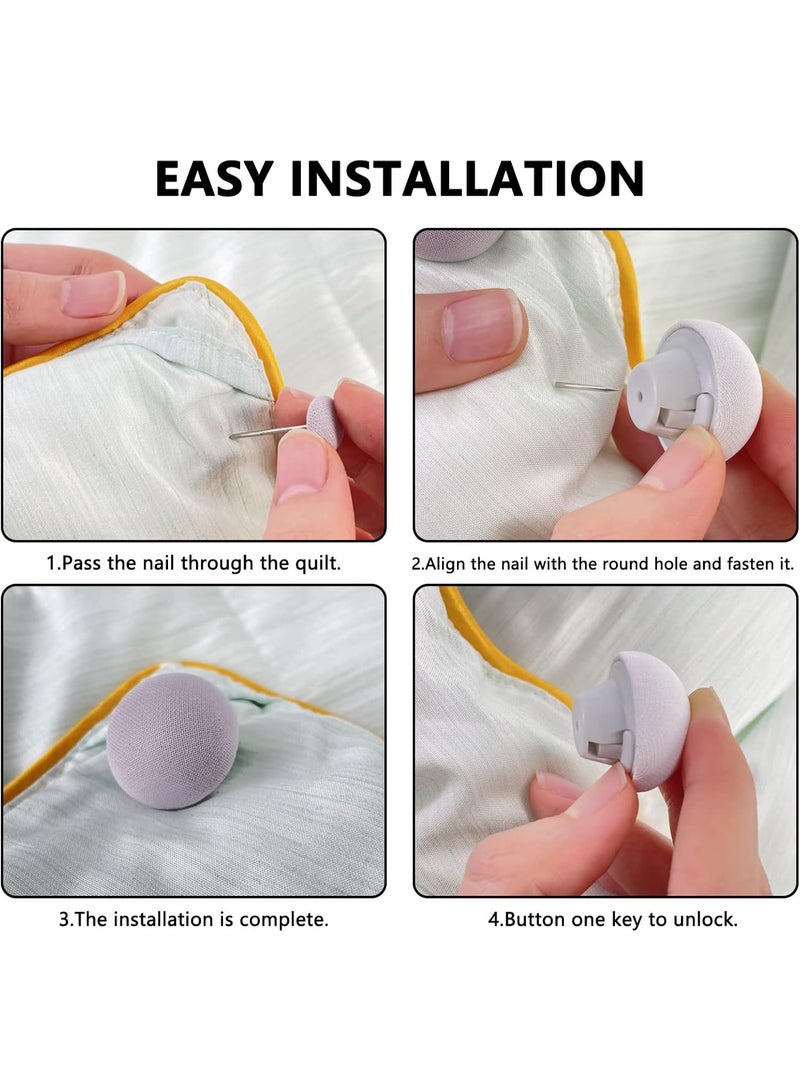 EASY INSTALLATION

1.Pass the nail through the quilt.

2.Align the nail with the round hole and fasten it.

3.The installation is complete.

4.Button one key to unlock.