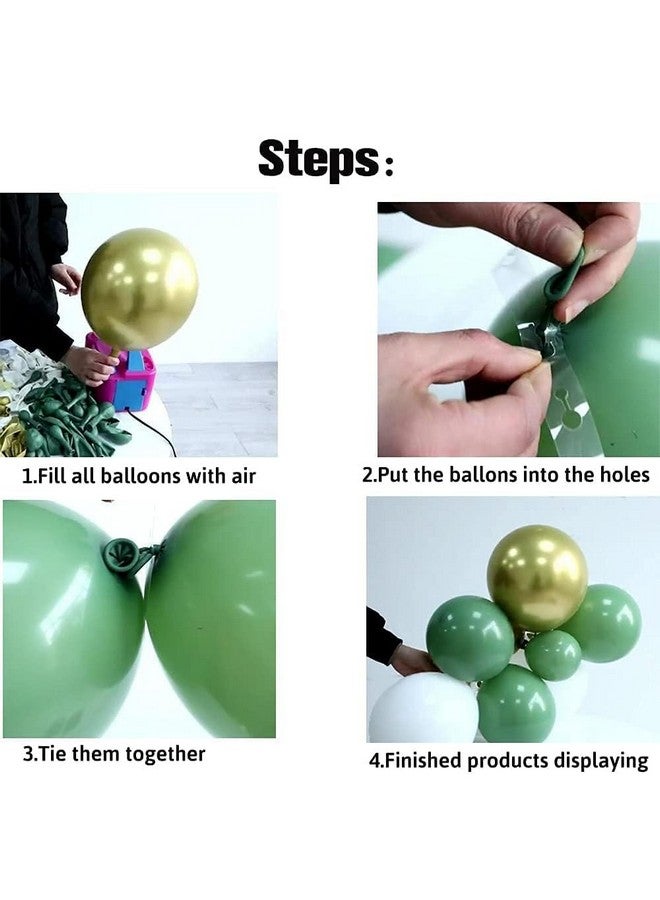 Steps:

1.Fill all balloons with air

2.Put the ballons into the holes

3.Tie them together

4.Finished products displaying