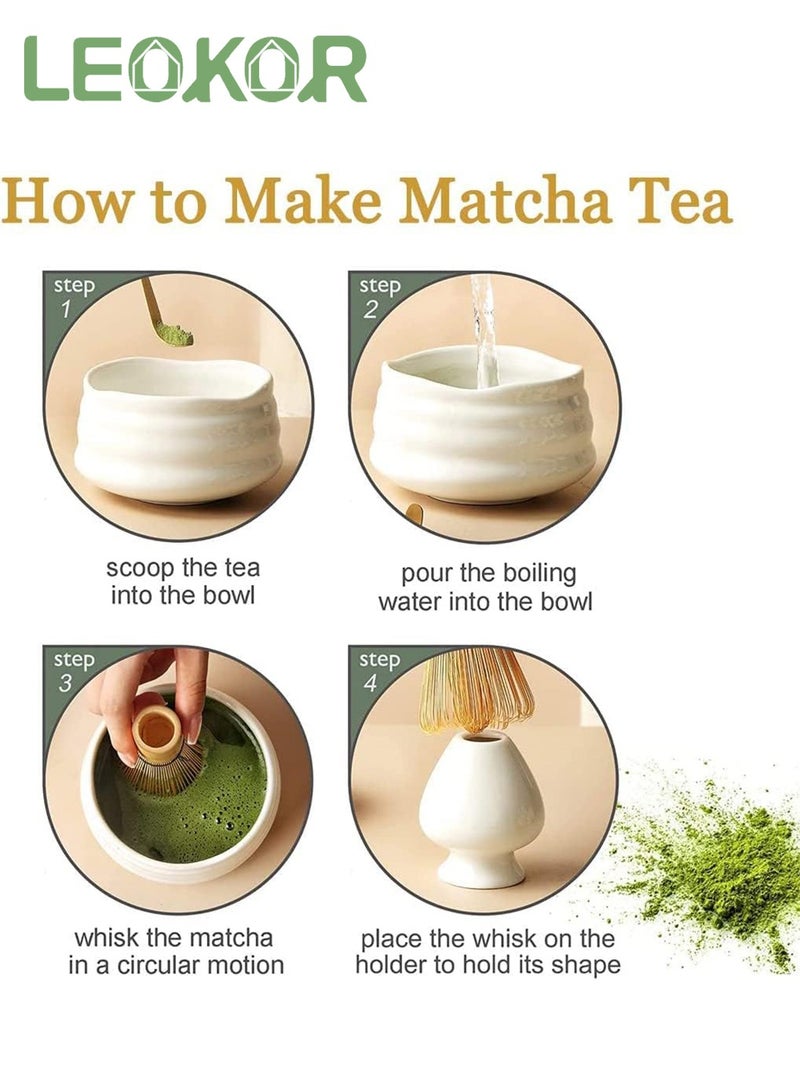 LEOKOR

How to Make Matcha Tea

step 1

scoop the tea into the bowl

step 2

pour the boiling water into the bowl

step 3

whisk the matcha in a circular motion

step 4

place the whisk on the holder to hold its shape