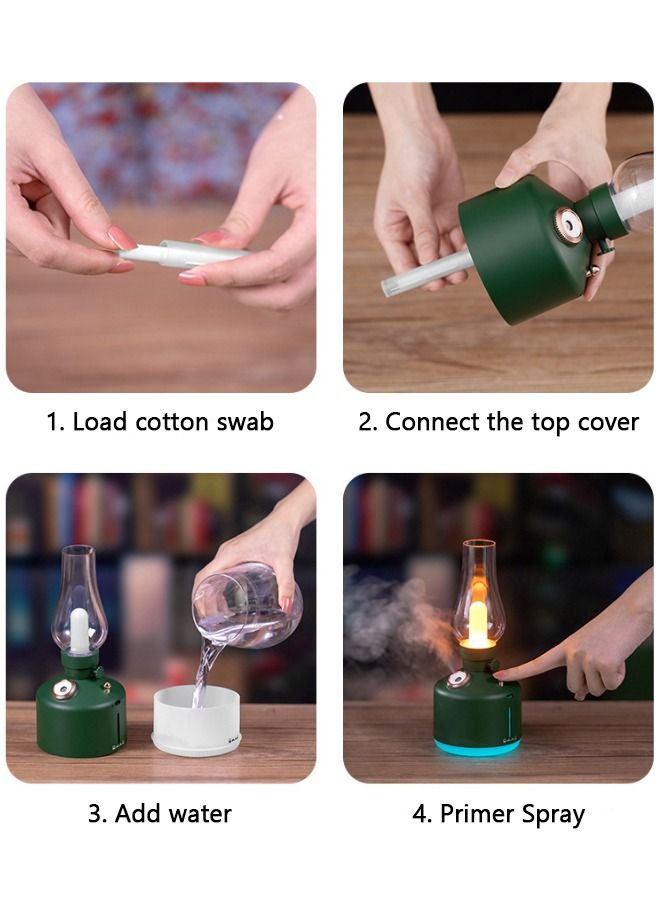 1. Load cotton swab

2. Connect the top cover

3. Add water

4. Primer Spray