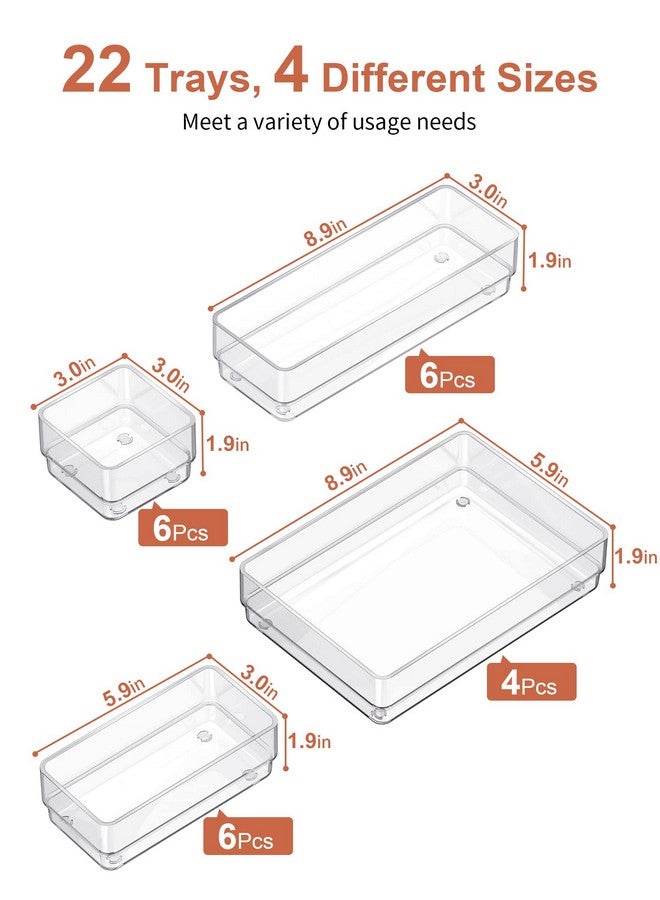 22 Trays, 4 Different Sizes
Meet a variety of usage needs

8.9in
3.0in
1.9in
6Pcs

3.0in
3.0in
1.9in
6Pcs

8.9in
5.9in
1.9in
4Pcs

5.9in
3.0in
1.9in
6Pcs