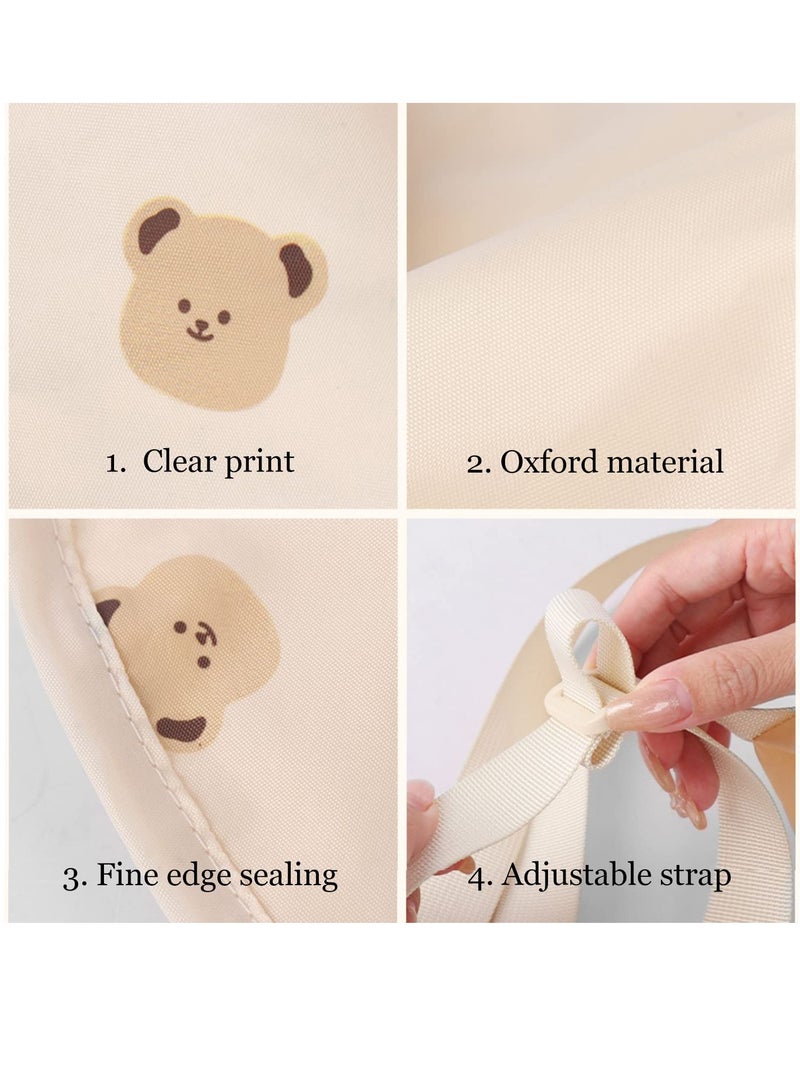 1. Clear print

2. Oxford material

3. Fine edge sealing

4. Adjustable strap