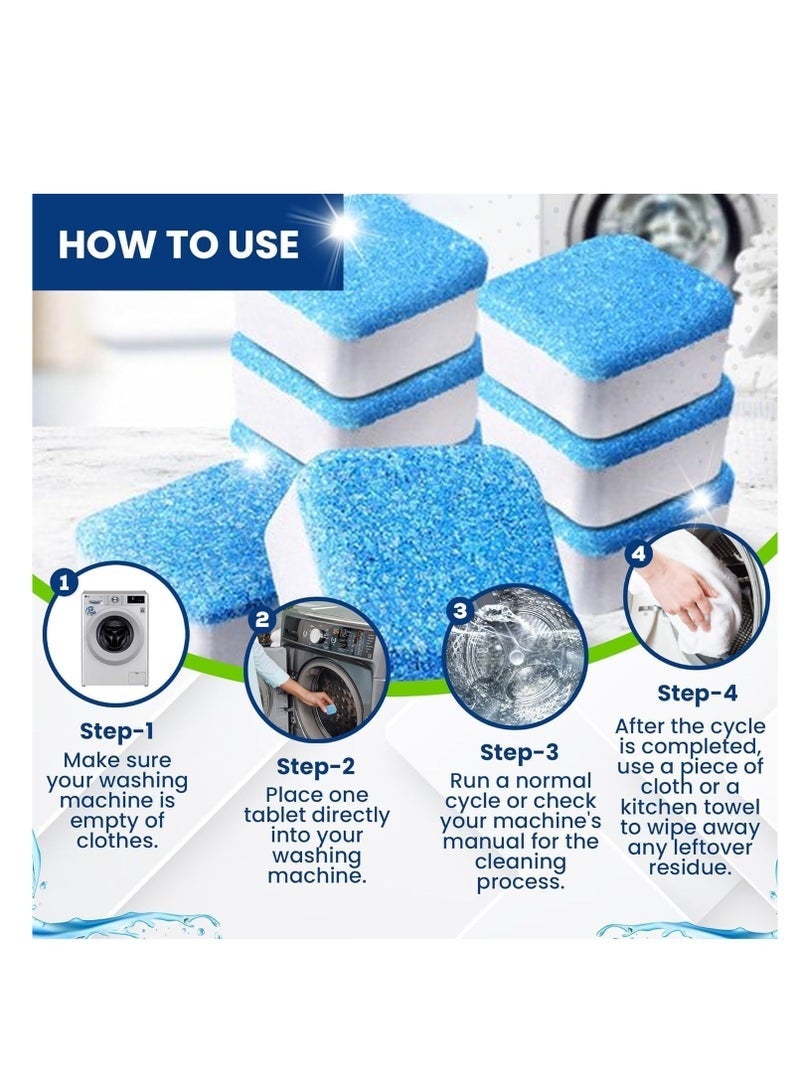 HOW TO USE

1

Step-1
Make sure your washing machine is empty of clothes.

2

Step-2
Place one tablet directly into your washing machine.

3

Step-3
Run a normal cycle or check your machine's manual for the cleaning process.

4

Step-4
After the cycle is completed, use a piece of cloth or a kitchen towel to wipe away any leftover residue.