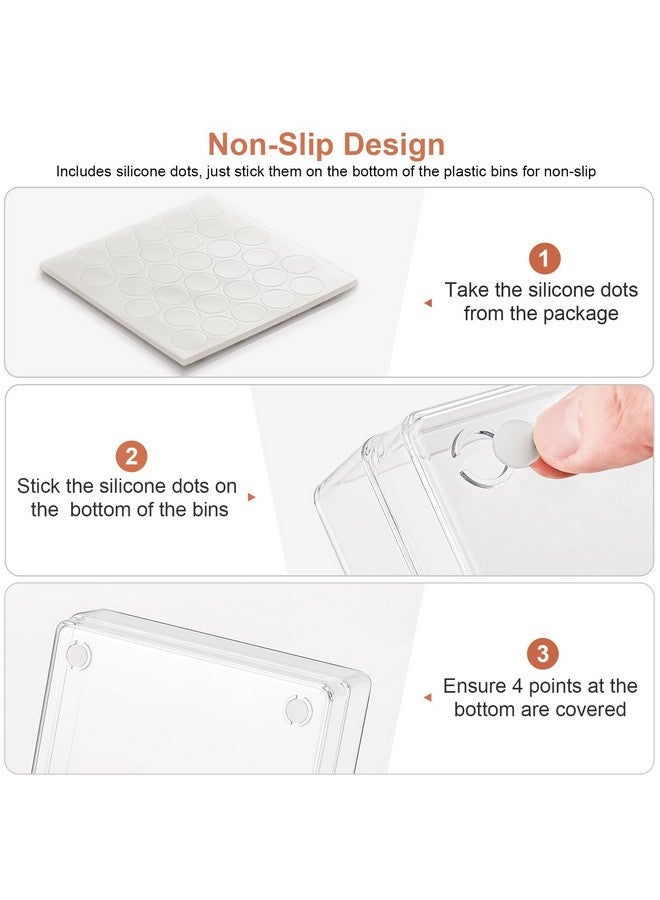 Non-Slip Design
Includes silicone dots, just stick them on the bottom of the plastic bins for non-slip

1
Take the silicone dots from the package

2
Stick the silicone dots on the  bottom of the bins

3
Ensure 4 points at the bottom are covered