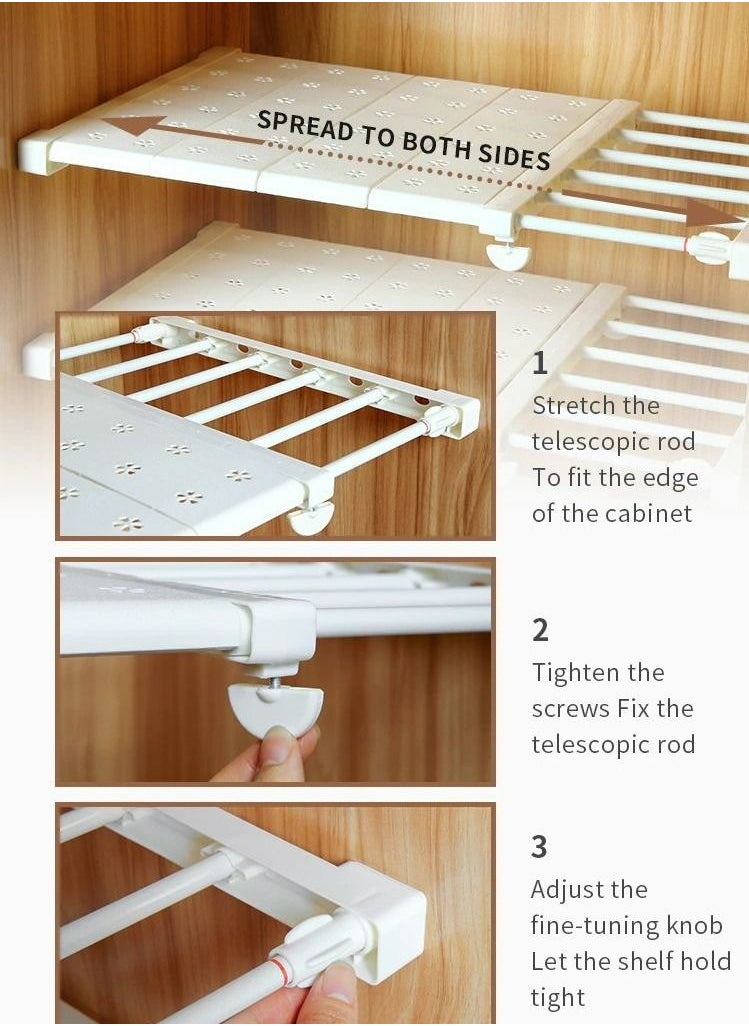 SPREAD TO BOTH SIDES

1
Stretch the telescopic rod To fit the edge of the cabinet

2
Tighten the screws Fix the telescopic rod

3
Adjust the fine-tuning knob Let the shelf hold tight