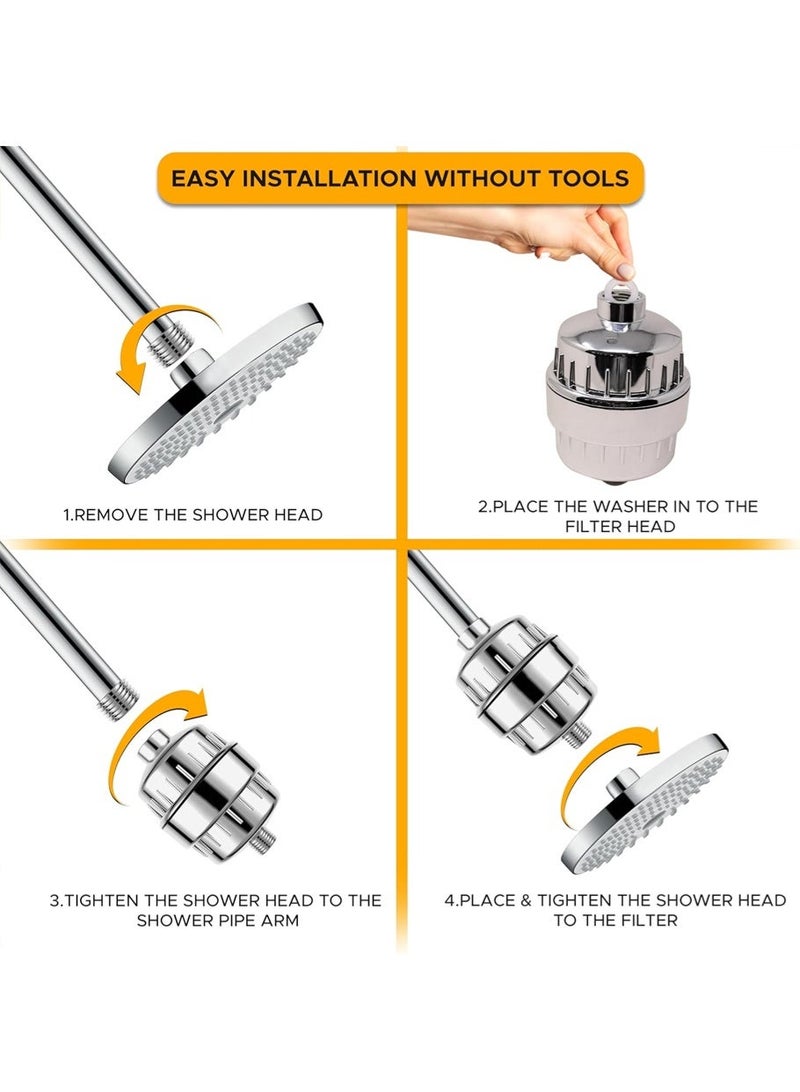 EASY INSTALLATION WITHOUT TOOLS

1.REMOVE THE SHOWER HEAD

2.PLACE THE WASHER IN TO THE FILTER HEAD

3.TIGHTEN THE SHOWER HEAD TO THE SHOWER PIPE ARM

4.PLACE & TIGHTEN THE SHOWER HEAD TO THE FILTER