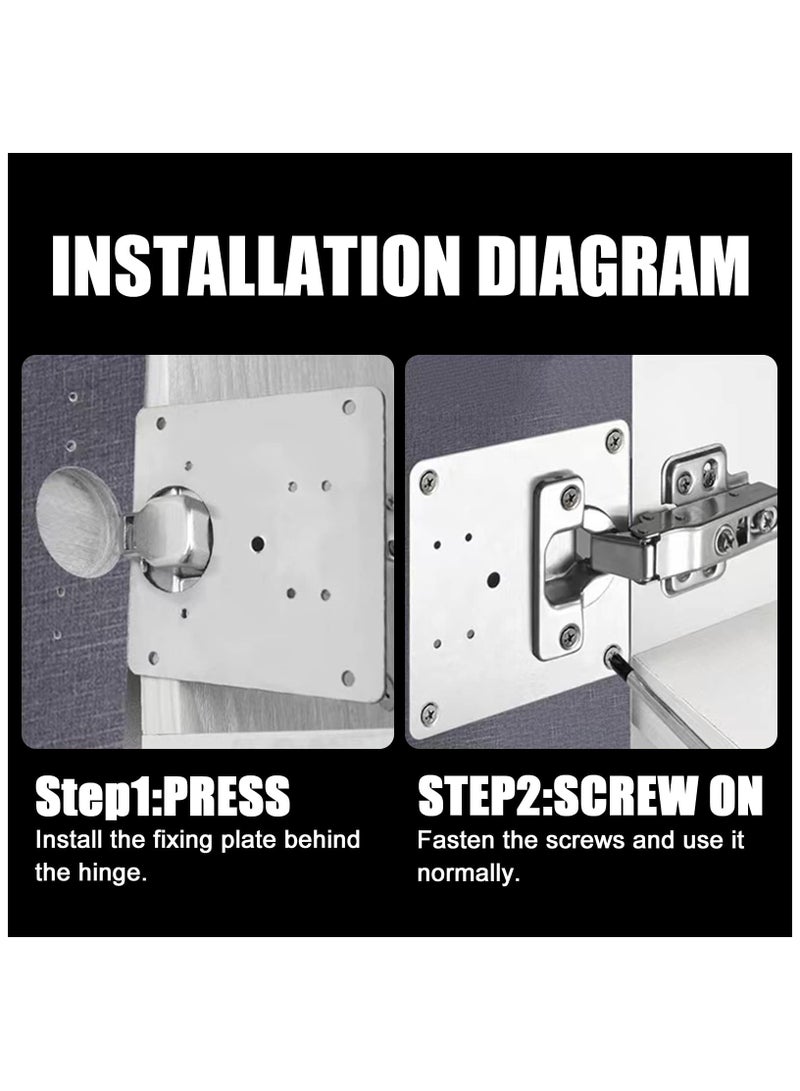 INSTALLATION DIAGRAM

Step1:PRESS
Install the fixing plate behind the hinge.

STEP2:SCREW ON
Fasten the screws and use it normally.