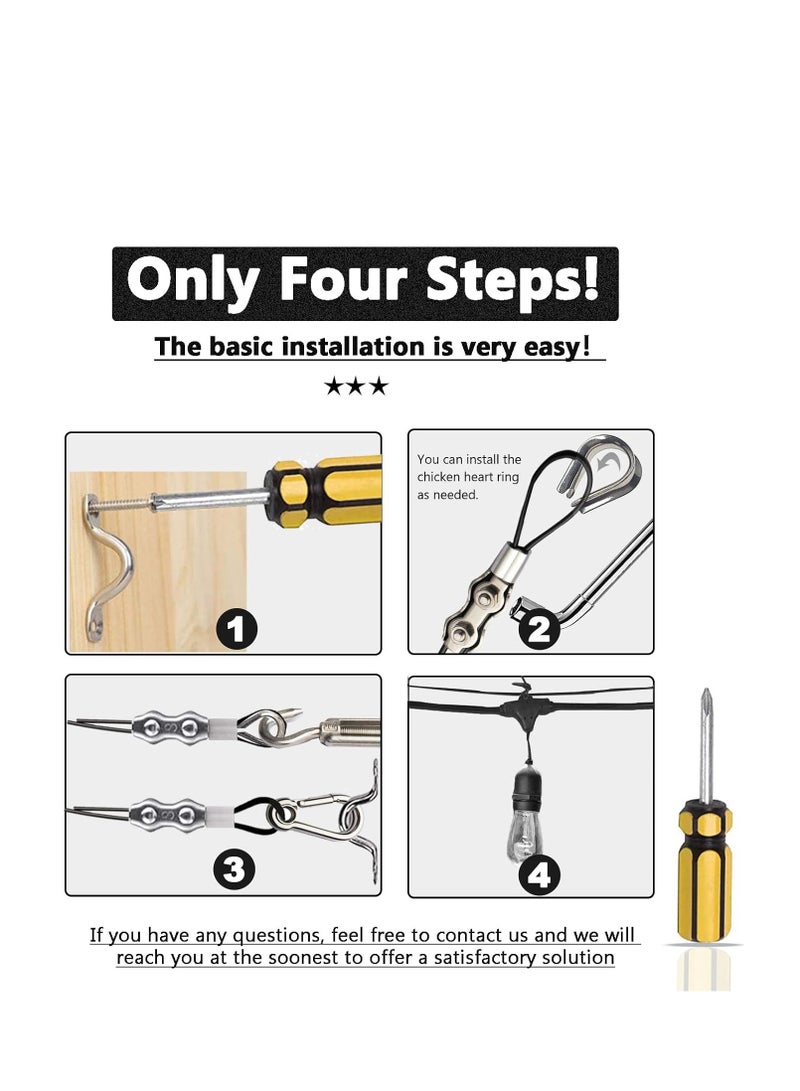 Only Four Steps!

The basic installation is very easy!

★★★

1

You can install the chicken heart ring as needed.

2

3

4

If you have any questions, feel free to contact us and we will reach you at the soonest to offer a satisfactory solution