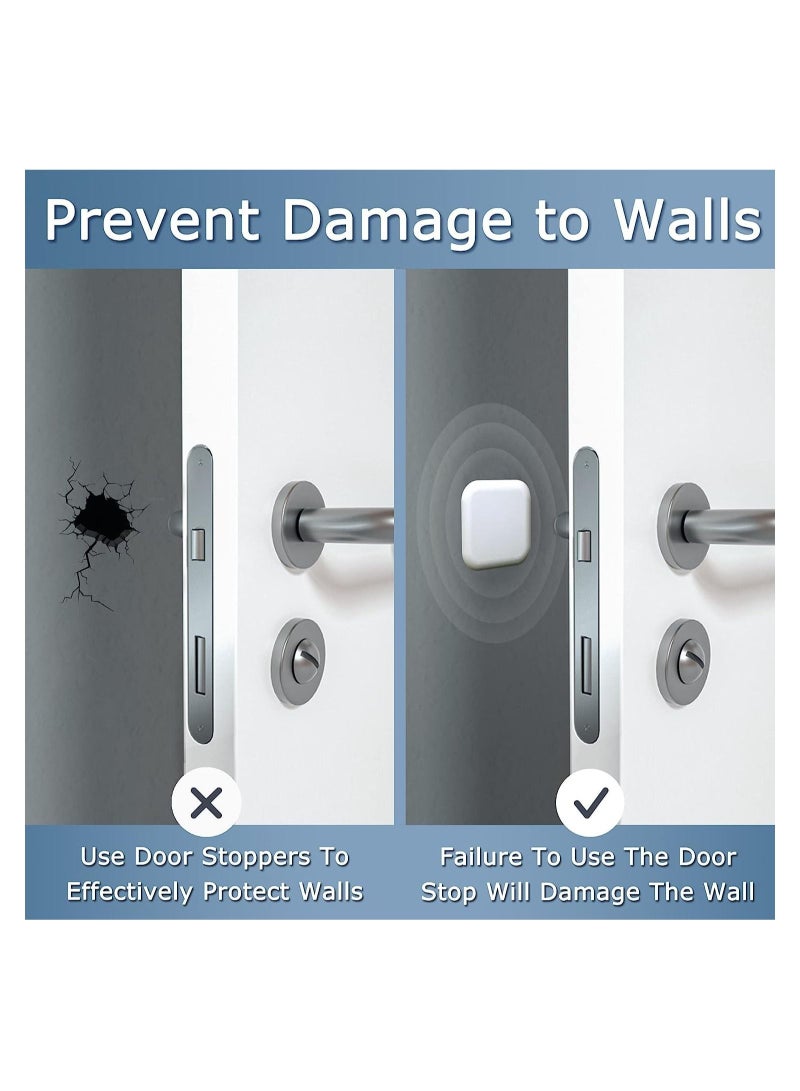 Prevent Damage to Walls

Use Door Stoppers To Effectively Protect Walls

Failure To Use The Door Stop Will Damage The Wall