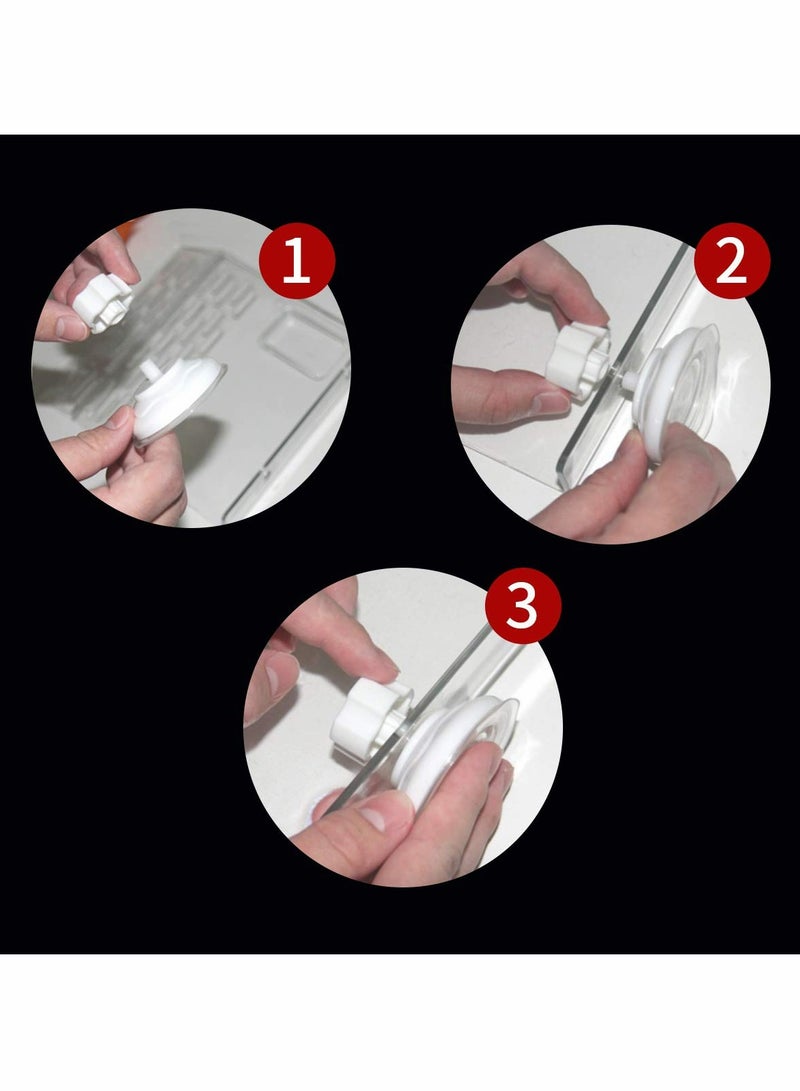 1
2
3