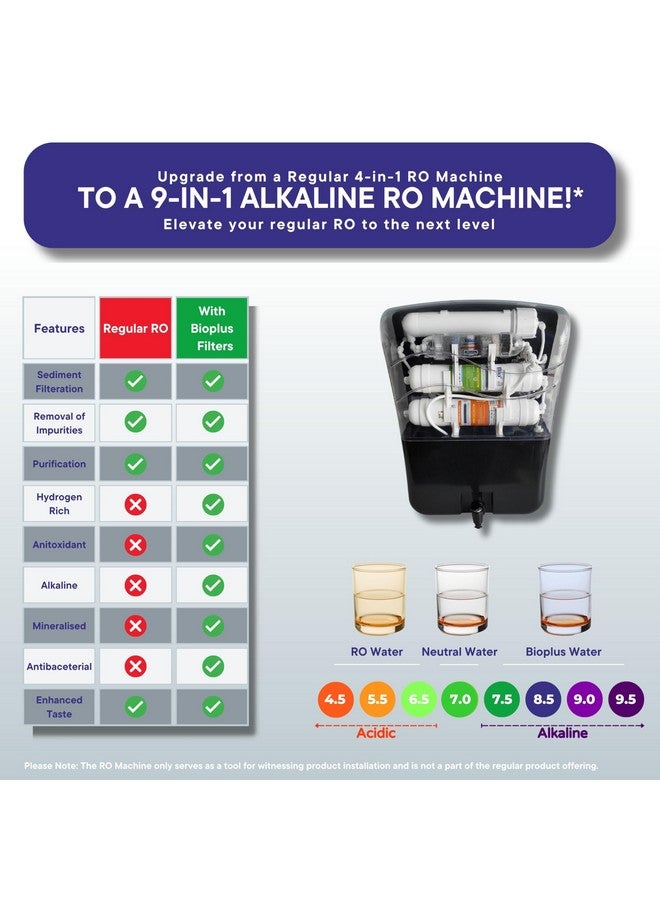 Upgrade from a Regular 4-in-1 RO Machine
TO A 9-IN-1 ALKALINE RO MACHINE!*
Elevate your regular RO to the next level

| Features | Regular RO | With Bioplus Filters |
|---|---|---|
| Sediment Filteration | ✓ | ✓ |
| Removal of Impurities | ✓ | ✓ |
| Purification | ✓ | ✓ |
| Hydrogen Rich | ✗ | ✓ |
| Anitoxidant | ✗ | ✓ |
| Alkaline | ✗ | ✓ |
| Mineralised | ✗ | ✓ |
| Antibaceterial | ✗ | ✓ |
| Enhanced Taste | ✓ | ✓ |

RO Water
Neutral Water
Bioplus Water

4.5 5.5 6.5 7.0 7.5 8.5 9.0 9.5
Acidic
Alkaline

Please Note: The RO Machine only serves as a tool for witnessing product installation and is not a part of the regular product offering.