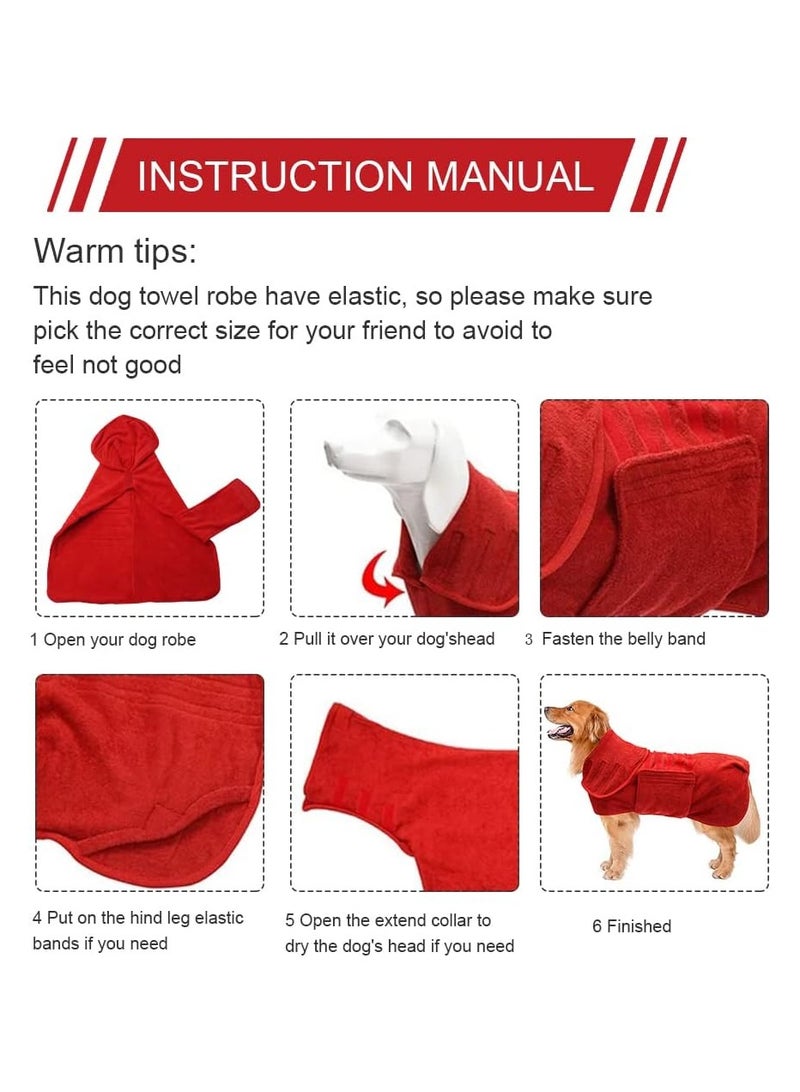 INSTRUCTION MANUAL

Warm tips:

This dog towel robe have elastic, so please make sure pick the correct size for your friend to avoid to feel not good

1 Open your dog robe

2 Pull it over your dog'shead

3 Fasten the belly band

4 Put on the hind leg elastic bands if you need

5 Open the extend collar to dry the dog's head if you need

6 Finished