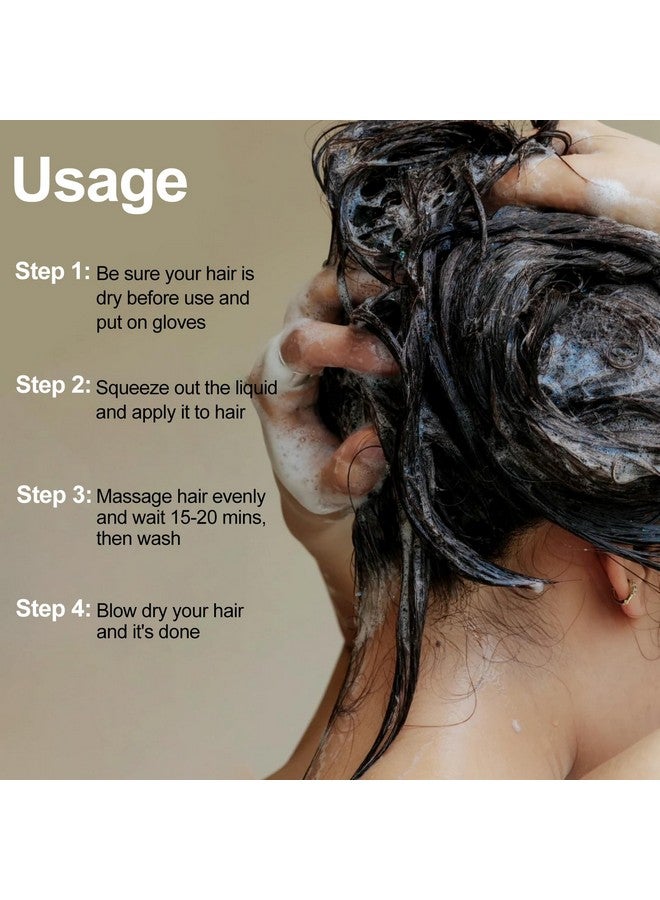 Usage

Step 1: Be sure your hair is dry before use and put on gloves

Step 2: Squeeze out the liquid and apply it to hair

Step 3: Massage hair evenly and wait 15-20 mins, then wash

Step 4: Blow dry your hair and it's done