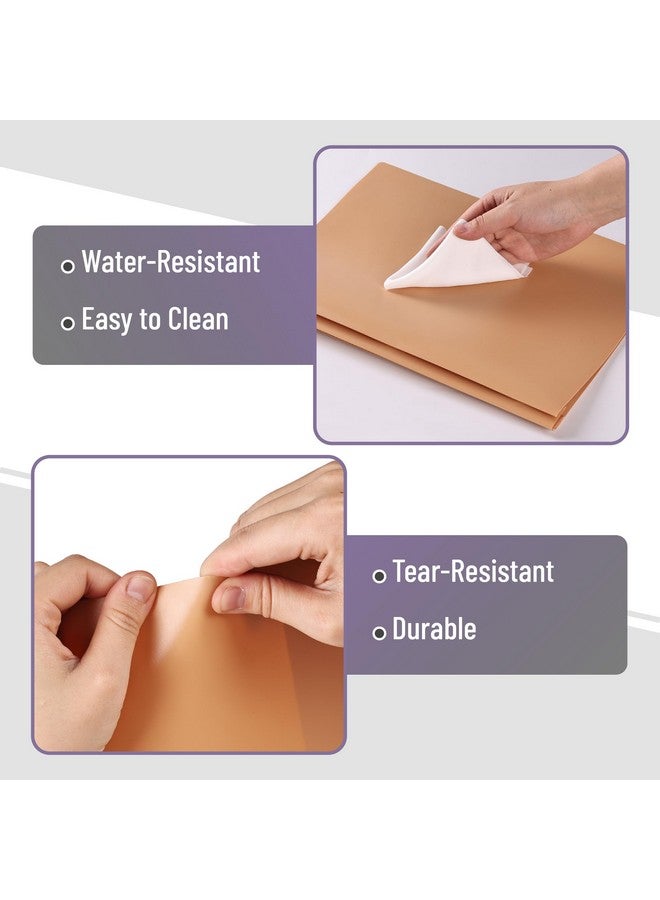 Water-Resistant

Easy to Clean

Tear-Resistant

Durable