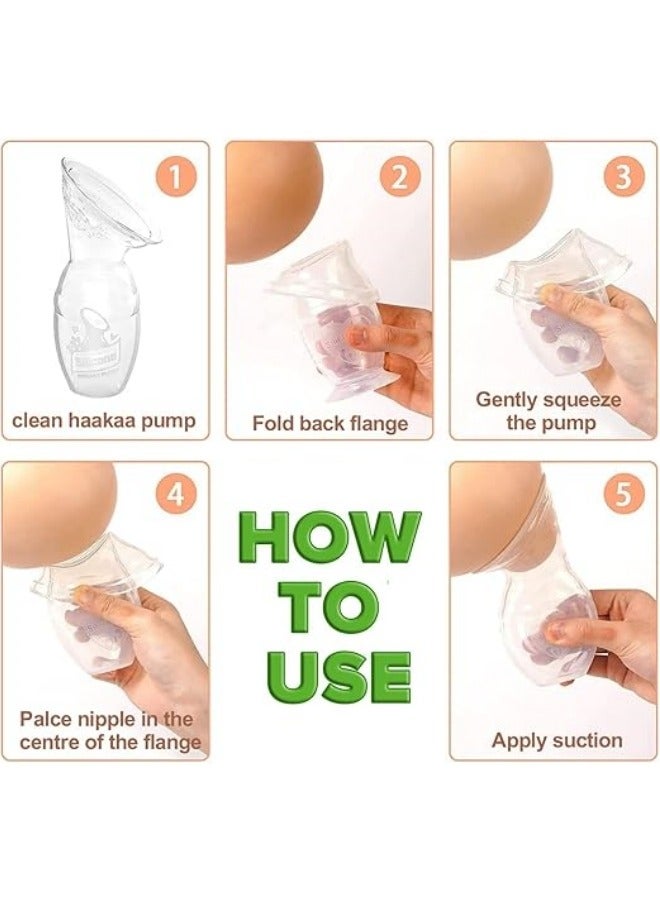 1
clean haakaa pump

2
Fold back flange

3
Gently squeeze the pump

4
Palce nipple in the centre of the flange

HOW TO USE

5
Apply suction