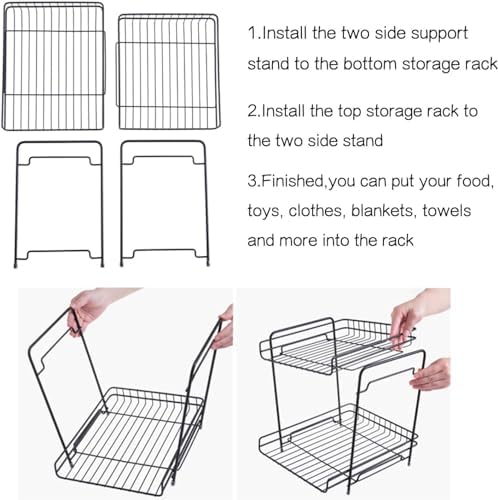 1.Install the two side support stand to the bottom storage rack

2.Install the top storage rack to the two side stand

3.Finished,you can put your food, toys, clothes, blankets, towels and more into the rack