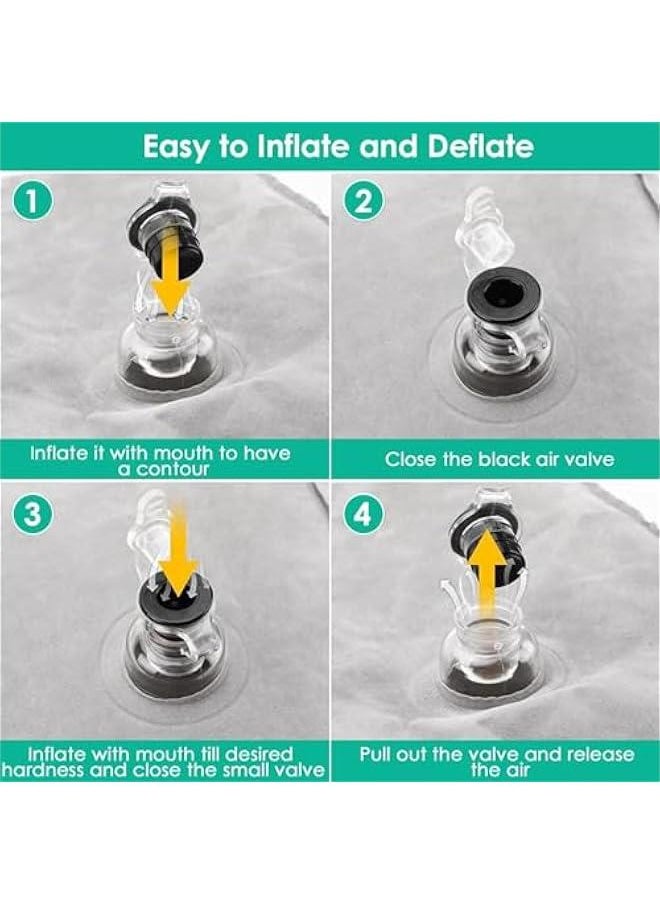 Easy to Inflate and Deflate

1

Inflate it with mouth to have a contour

2

Close the black air valve

3

Inflate with mouth till desired hardness and close the small valve

4

Pull out the valve and release the air