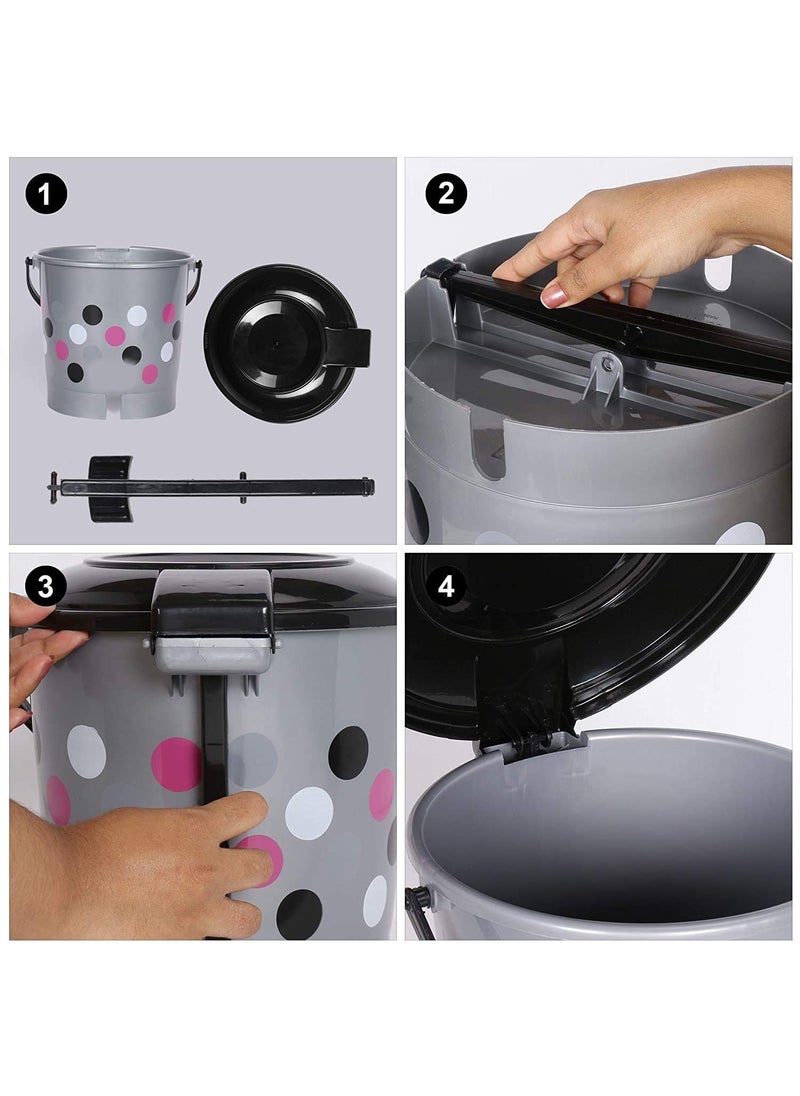 1

2

3

4