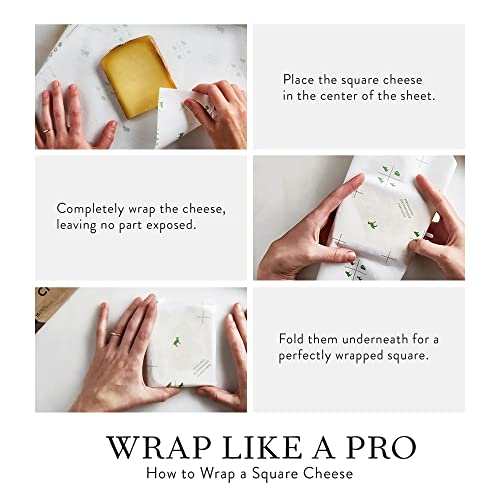 Place the square cheese in the center of the sheet.

Completely wrap the cheese, leaving no part exposed.

Fold them underneath for a perfectly wrapped square.

WRAP LIKE A PRO
How to Wrap a Square Cheese