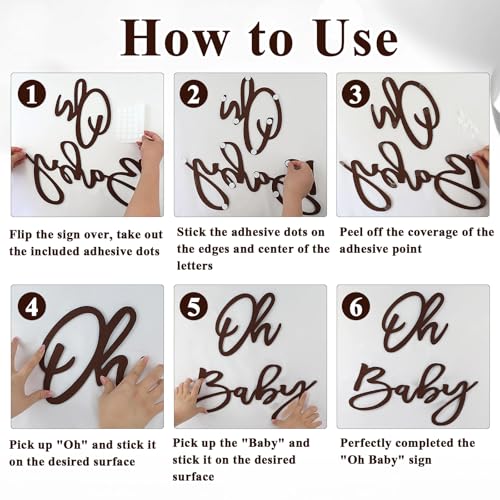 How to Use

1

Flip the sign over, take out the included adhesive dots

2

Stick the adhesive dots on the edges and center of the letters

3

Peel off the coverage of the adhesive point

4

Oh

Pick up "Oh" and stick it on the desired surface

5

Oh Baby

Pick up the "Baby" and stick it on the desired surface

6

Oh Baby

Perfectly completed the "Oh Baby" sign