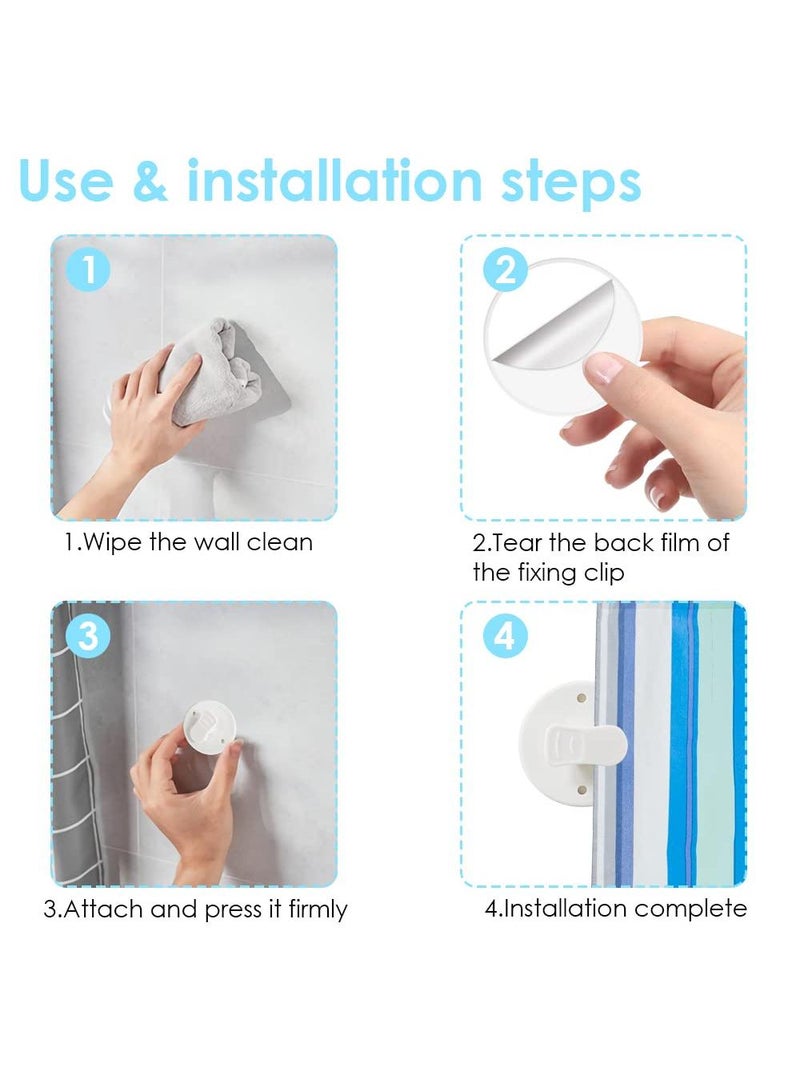 Use & installation steps

1

1.Wipe the wall clean

2

2.Tear the back film of the fixing clip

3

3.Attach and press it firmly

4

4.Installation complete