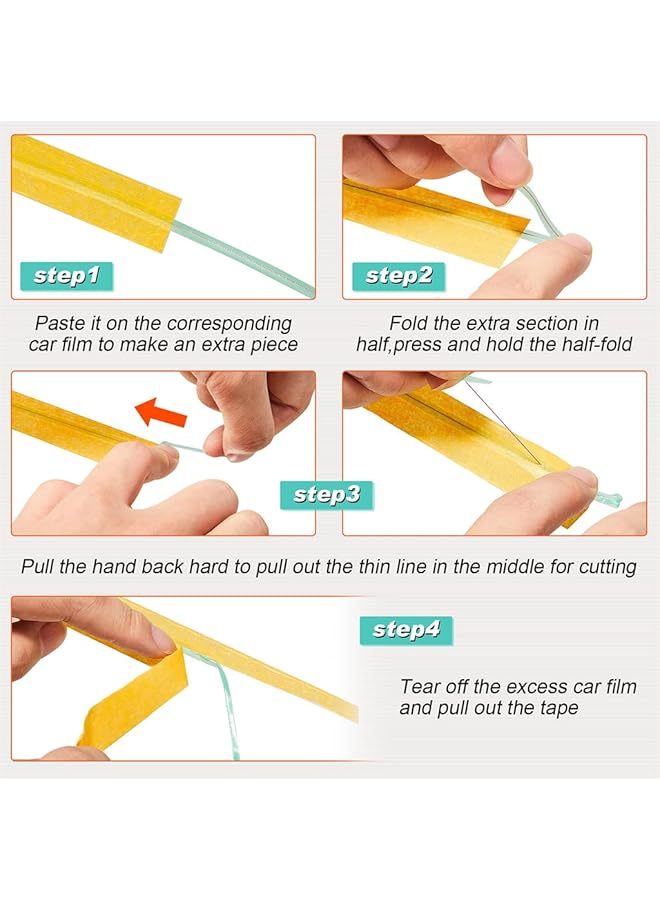 step1

Paste it on the corresponding car film to make an extra piece

step2

Fold the extra section in half,press and hold the half-fold

step3

Pull the hand back hard to pull out the thin line in the middle for cutting

step4

Tear off the excess car film and pull out the tape