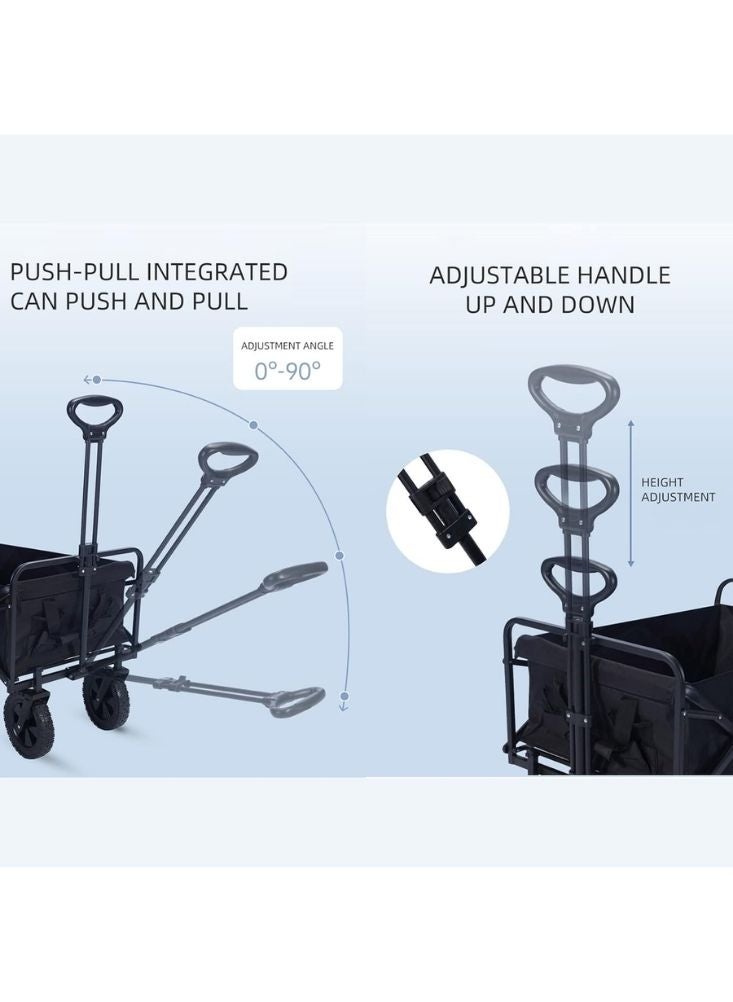 PUSH-PULL INTEGRATED
CAN PUSH AND PULL

ADJUSTMENT ANGLE
0°-90°

ADJUSTABLE HANDLE
UP AND DOWN

HEIGHT
ADJUSTMENT