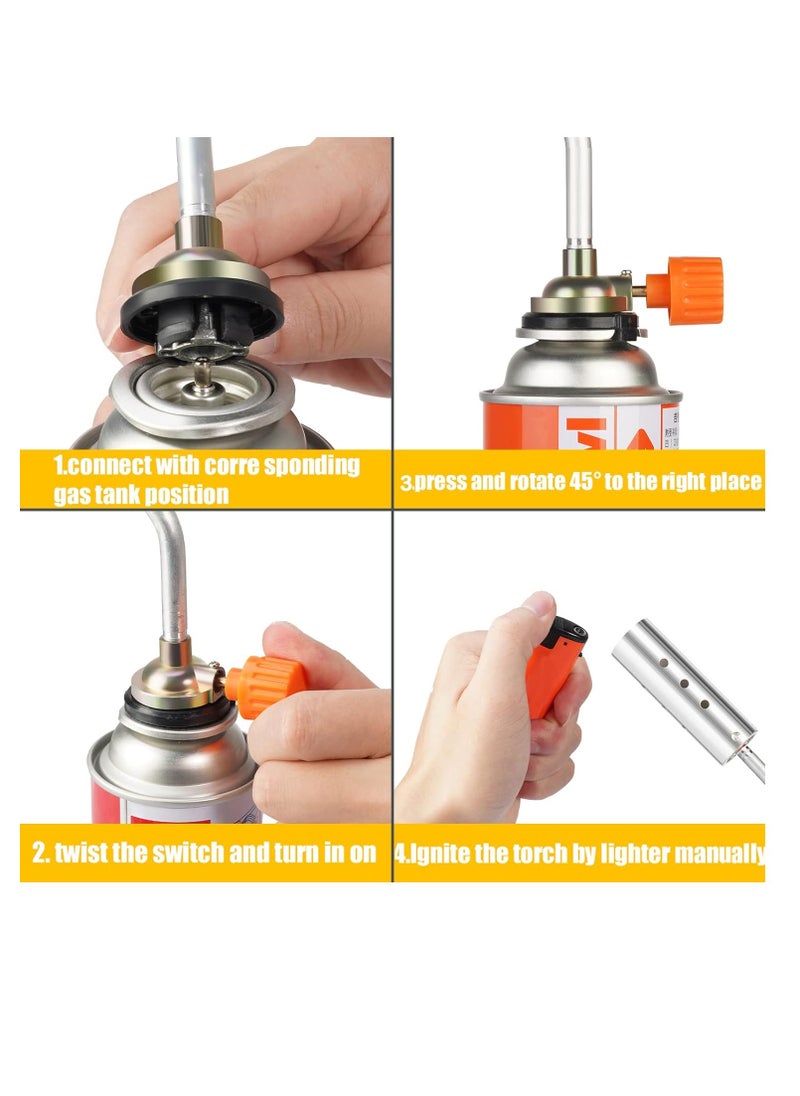 1.connect with corre sponding gas tank position

3.press and rotate 45° to the right place

2. twist the switch and turn in on

4.Ignite the torch by lighter manually