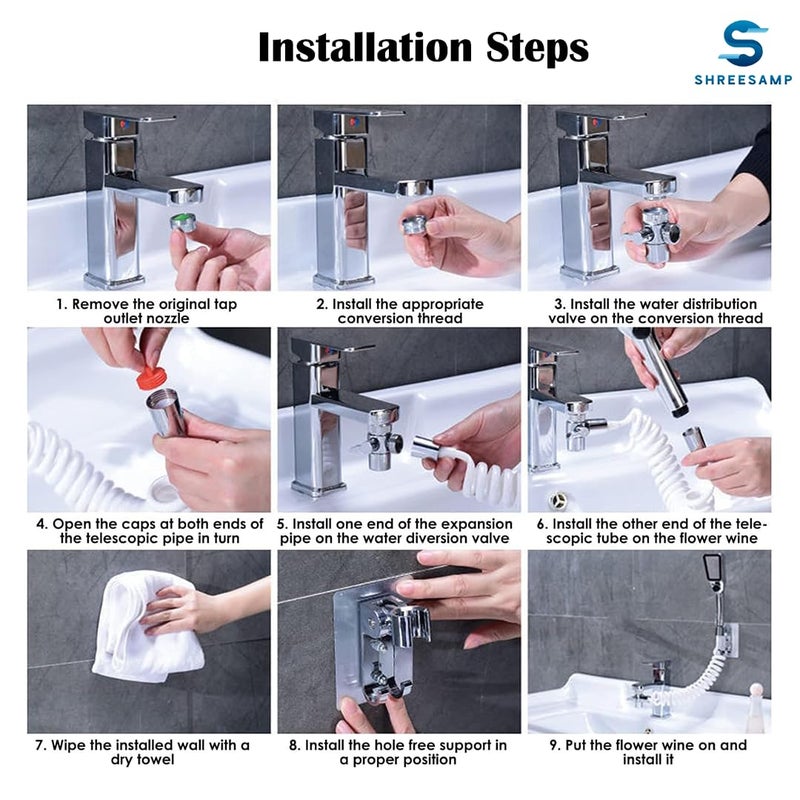 Installation Steps

SHREESAMP

1. Remove the original tap outlet nozzle

2. Install the appropriate conversion thread

3. Install the water distribution valve on the conversion thread

4. Open the caps at both ends of the telescopic pipe in turn

5. Install one end of the expansion pipe on the water diversion valve

6. Install the other end of the telescopic tube on the flower wine

7. Wipe the installed wall with a dry towel

8. Install the hole free support in a proper position

9. Put the flower wine on and install it