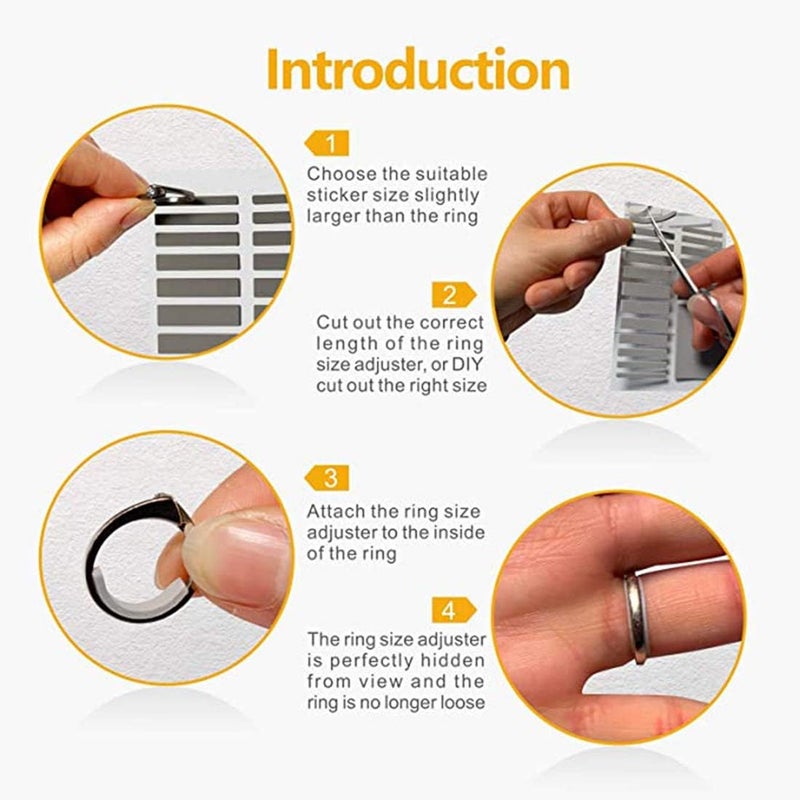 Introduction

1

Choose the suitable sticker size slightly larger than the ring

2

Cut out the correct length of the ring size adjuster, or DIY cut out the right size

3

Attach the ring size adjuster to the inside of the ring

4

The ring size adjuster is perfectly hidden from view and the ring is no longer loose