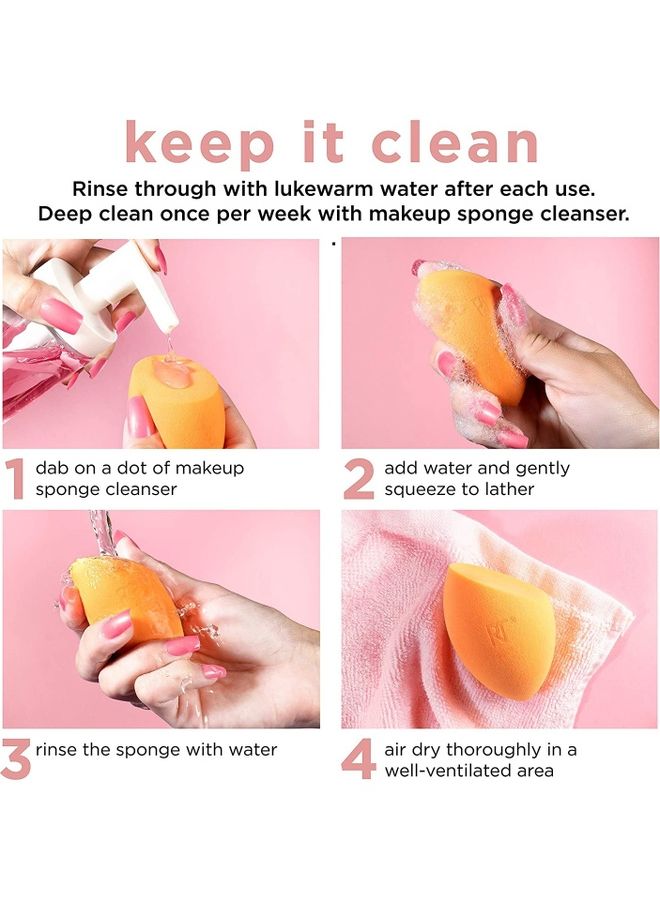 keep it clean

Rinse through with lukewarm water after each use. Deep clean once per week with makeup sponge cleanser.

1 dab on a dot of makeup sponge cleanser

2 add water and gently squeeze to lather

3 rinse the sponge with water

4 air dry thoroughly in a well-ventilated area