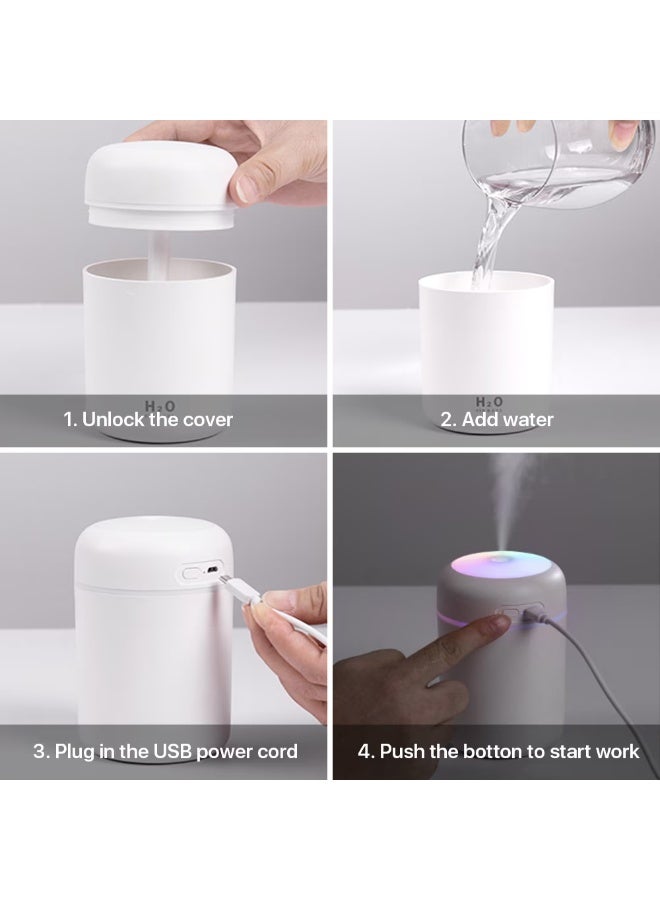 $H_2O$
1. Unlock the cover

$H_2O$
2. Add water

3. Plug in the USB power cord

4. Push the botton to start work