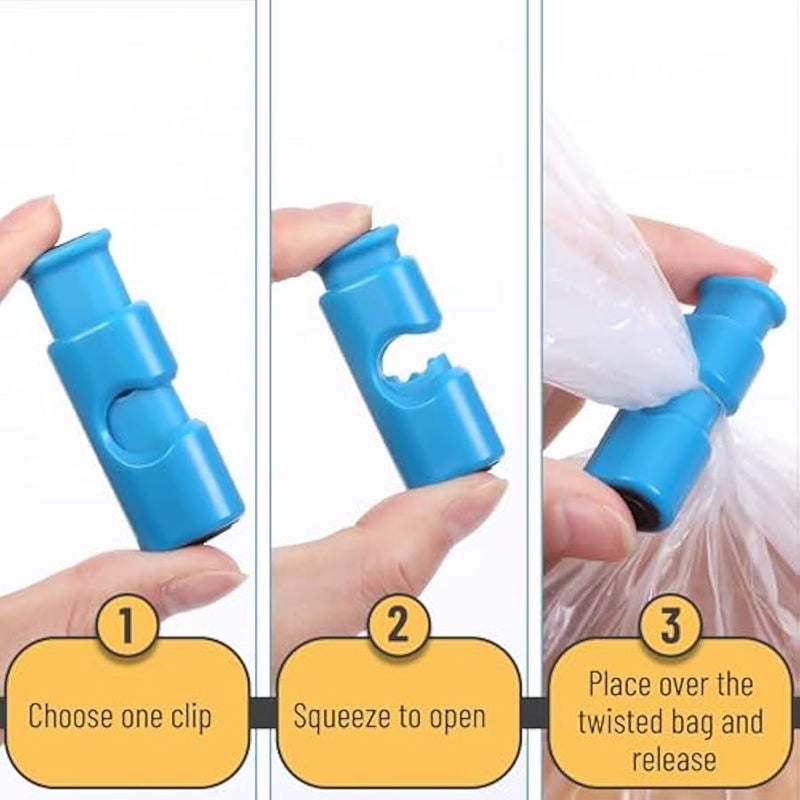 1
Choose one clip

2
Squeeze to open

3
Place over the twisted bag and release