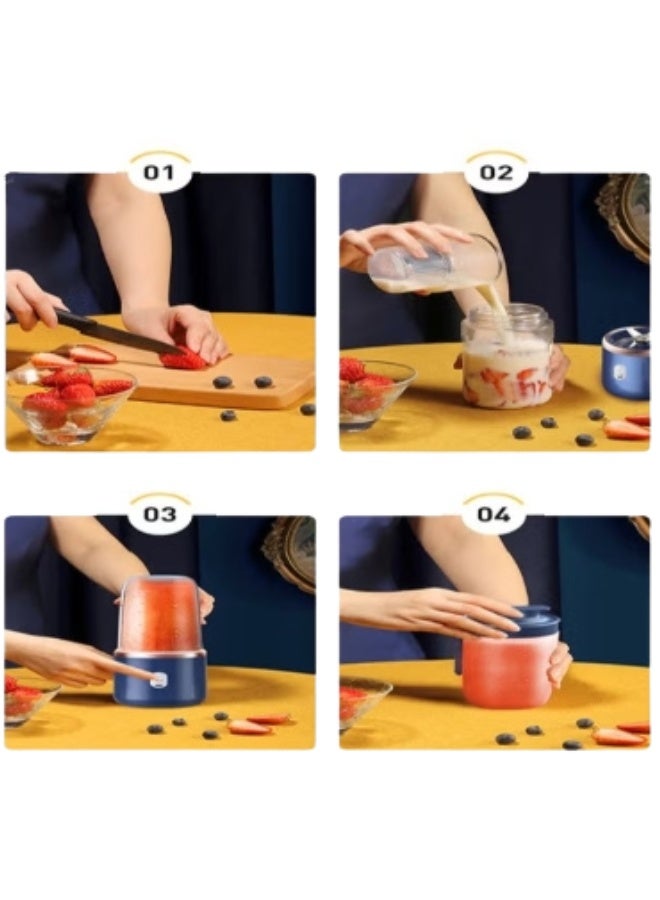 01

02

03

04