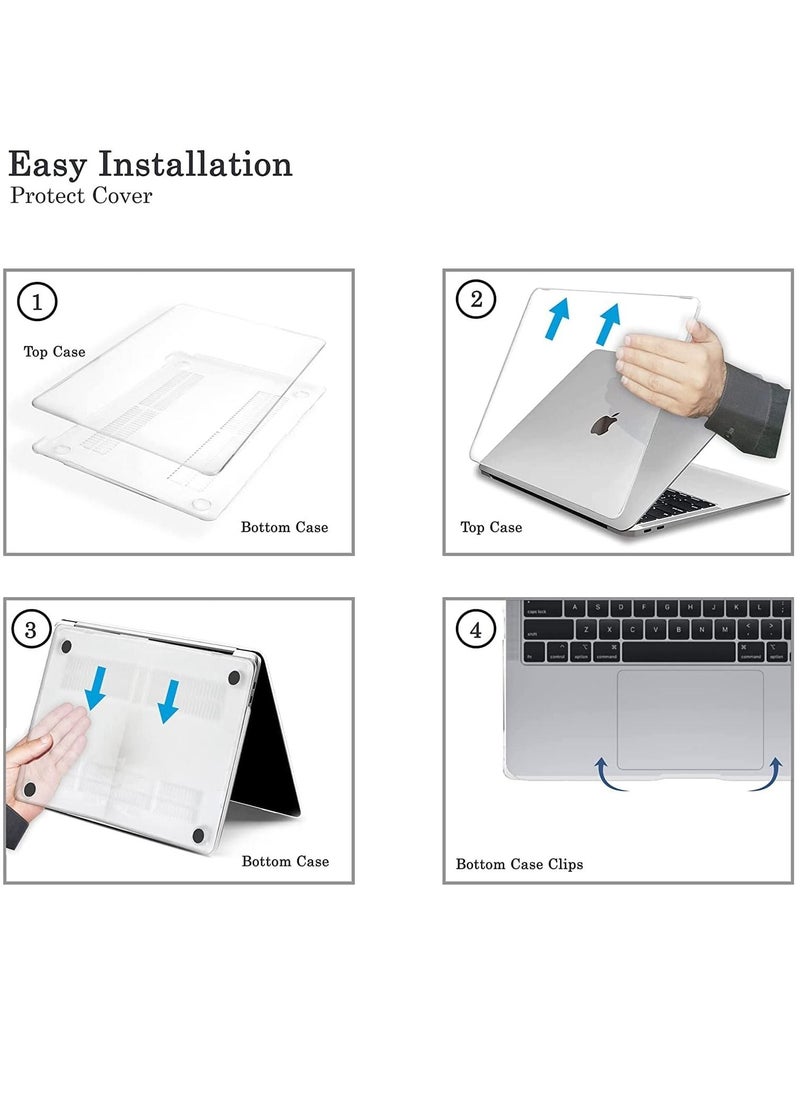 Easy Installation
Protect Cover

1
Top Case
Bottom Case

2
Top Case

3
Bottom Case

4
caps lock
A S D F G H J K L
shift
Z X C V B N M
control option command command option
Bottom Case Clips