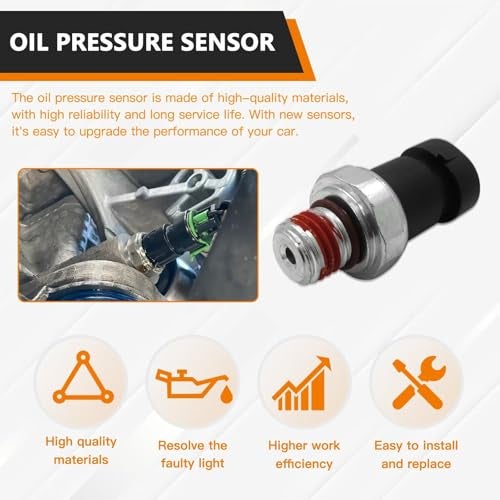 OIL PRESSURE SENSOR

The oil pressure sensor is made of high-quality materials, with high reliability and long service life. With new sensors, it's easy to upgrade the performance of your car.

High quality materials

Resolve the faulty light

Higher work efficiency

Easy to install and replace