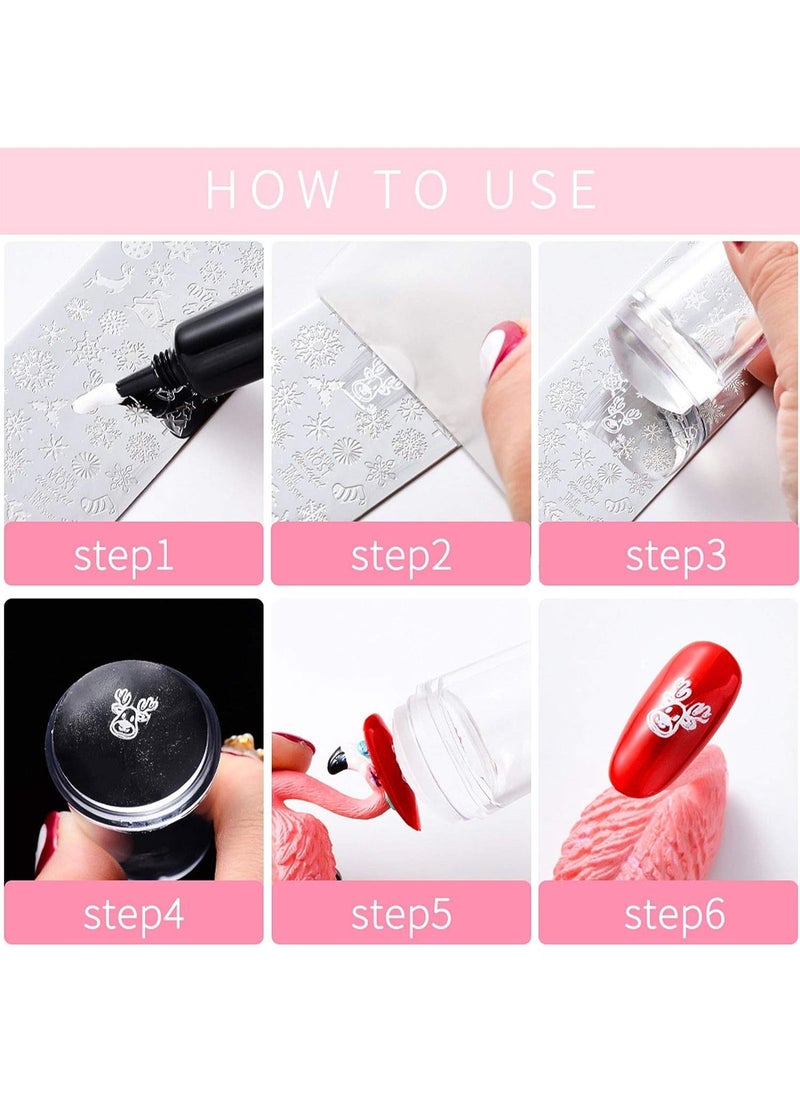 HOW TO USE

step1

step2

step3

step4

step5

step6