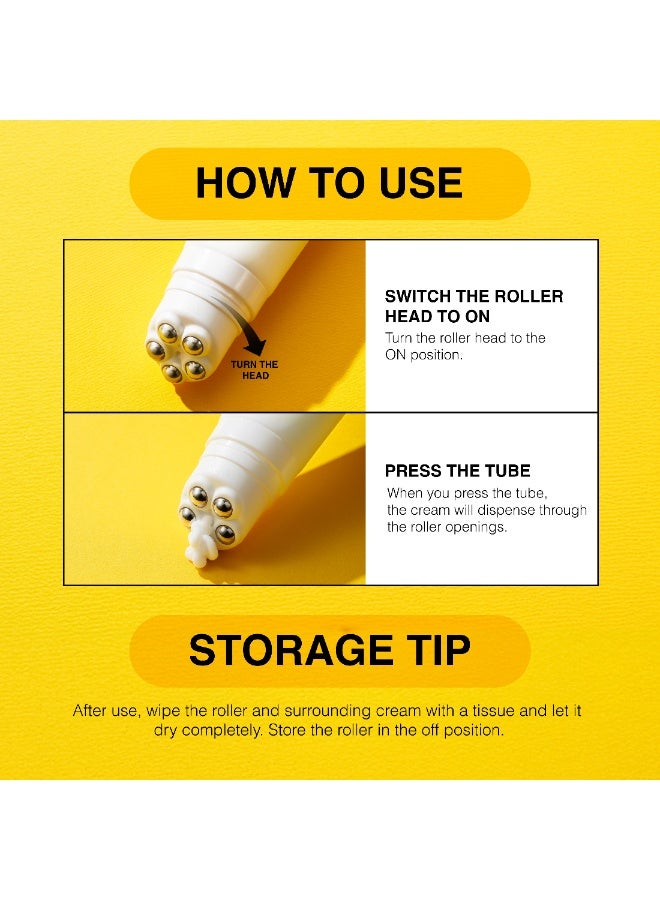 HOW TO USE

TURN THE HEAD

SWITCH THE ROLLER HEAD TO ON

Turn the roller head to the ON position.

PRESS THE TUBE

When you press the tube, the cream will dispense through the roller openings.

STORAGE TIP

After use, wipe the roller and surrounding cream with a tissue and let it dry completely. Store the roller in the off position.