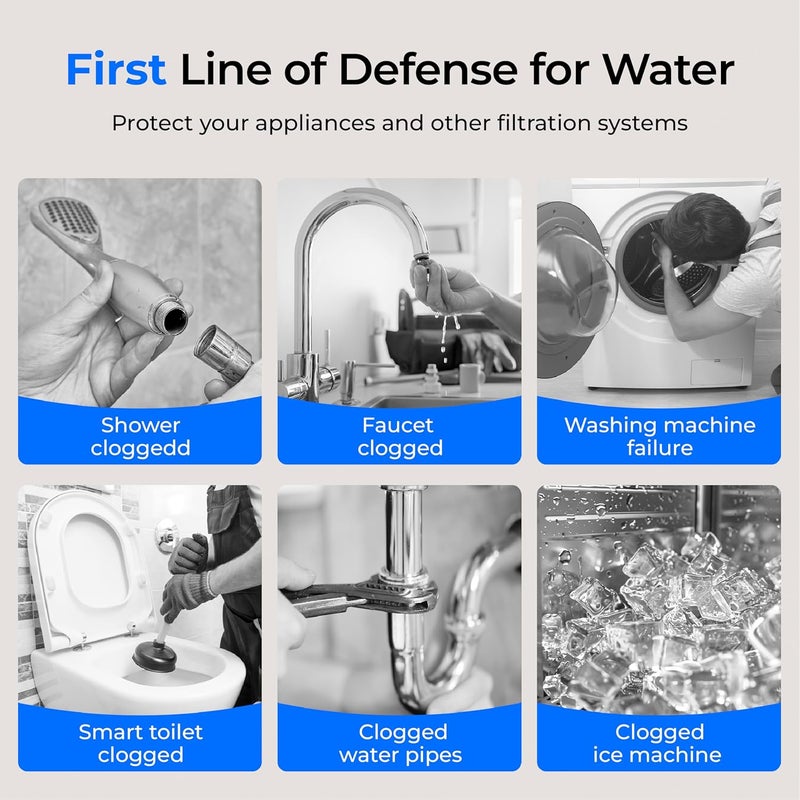 First Line of Defense for Water

Protect your appliances and other filtration systems

Shower cloggedd

Faucet clogged

Washing machine failure

Smart toilet clogged

Clogged water pipes

Clogged ice machine