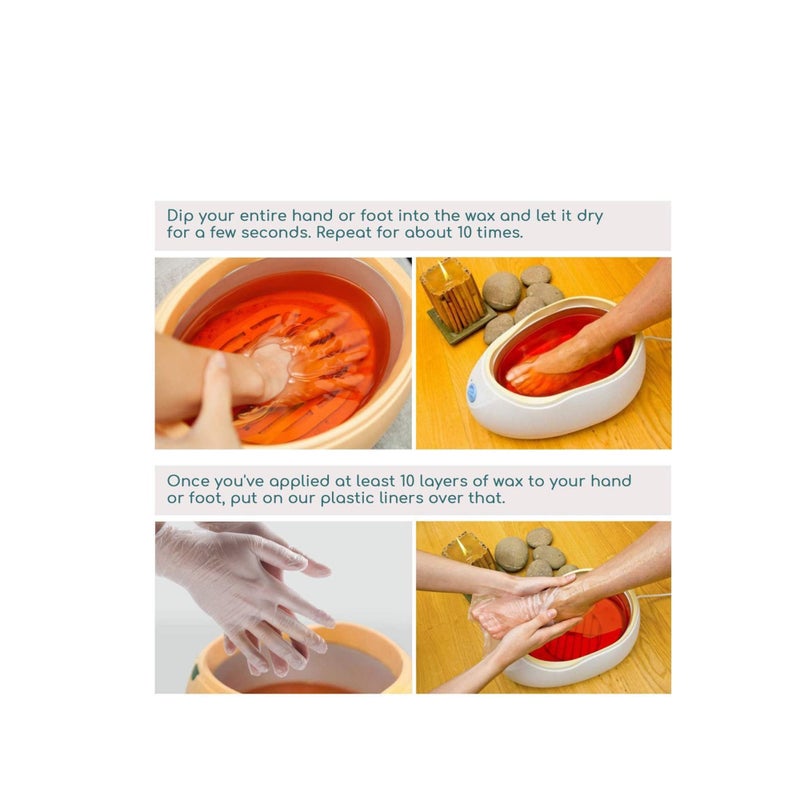 Dip your entire hand or foot into the wax and let it dry for a few seconds. Repeat for about 10 times.

Once you've applied at least 10 layers of wax to your hand or foot, put on our plastic liners over that.