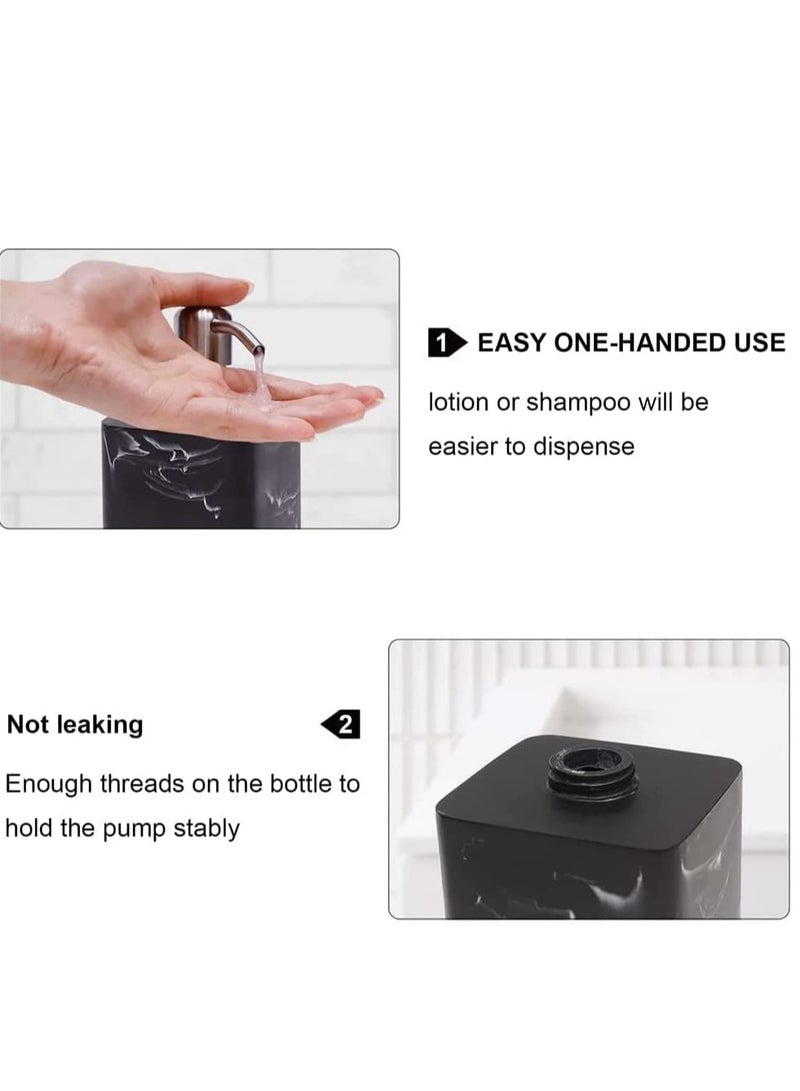 1 EASY ONE-HANDED USE

lotion or shampoo will be easier to dispense

Not leaking 2

Enough threads on the bottle to hold the pump stably