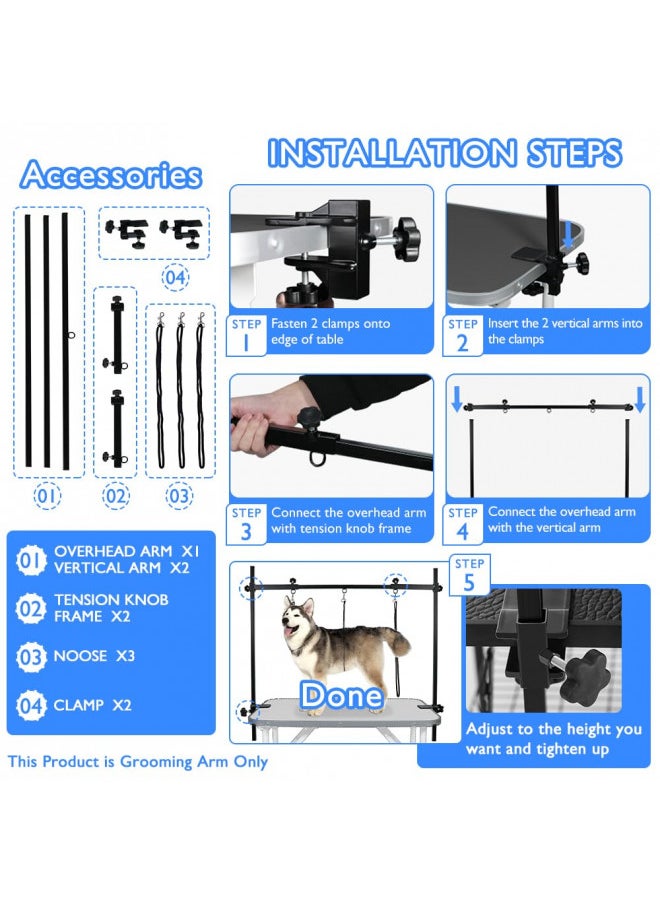 Accessories

04

01 02 03

01 OVERHEAD ARM X1
VERTICAL ARM X2

02 TENSION KNOB FRAME X2

03 NOOSE X3

04 CLAMP X2

This Product is Grooming Arm Only

INSTALLATION STEPS

STEP 1 Fasten 2 clamps onto edge of table

STEP 2 Insert the 2 vertical arms into the clamps

STEP 3 Connect the overhead arm with tension knob frame

STEP 4 Connect the overhead arm with the vertical arm

STEP 5

Done

Adjust to the height you want and tighten up